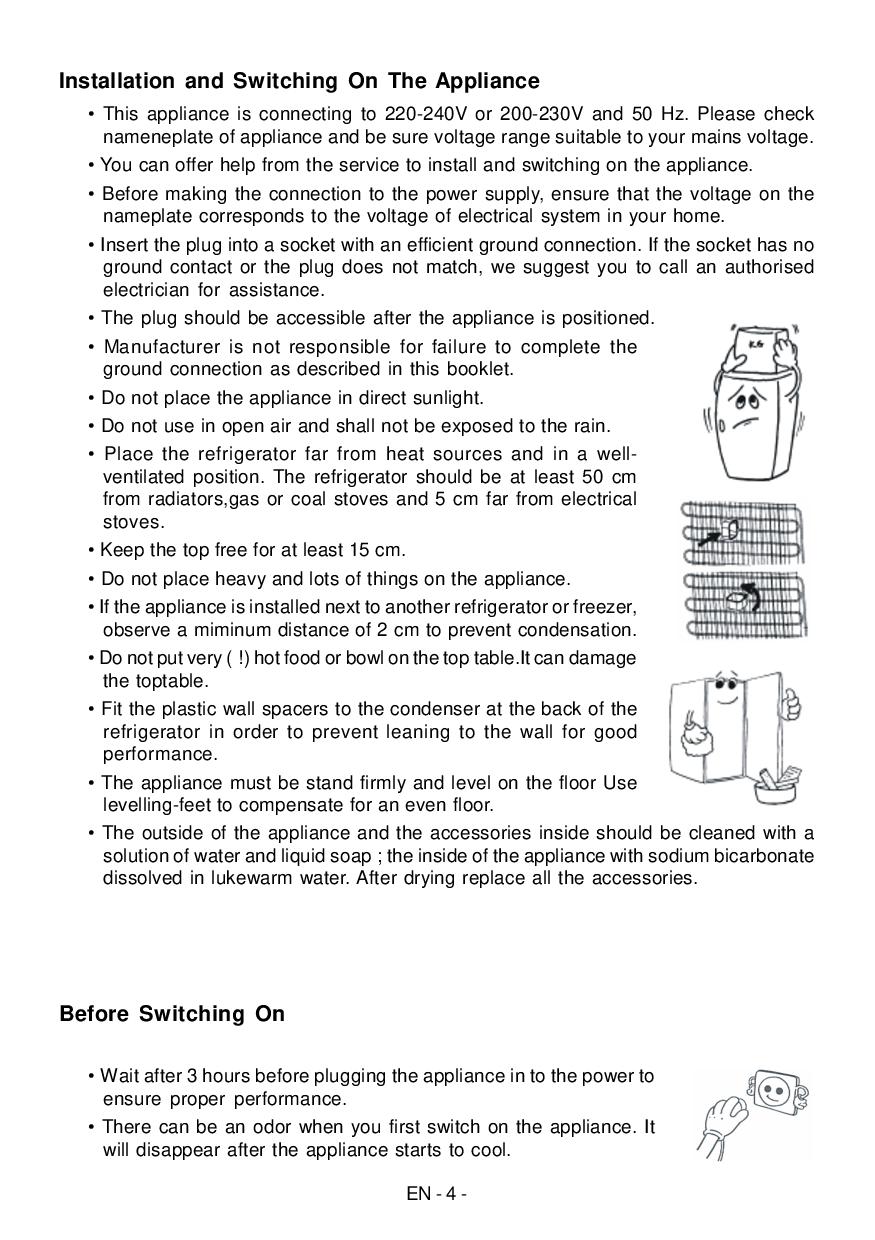 Installation and Switching On The Appliance

• This appliance is connecting to 220-240V or 200-230V and 50 Hz. Please check nameneplate of appliance and be sure voltage range suitable to your mains voltage.

• You can offer help from the service to install and switching on the appliance.

• Before making the connection to the power supply, ensure that the voltage on the nameplate corresponds to the voltage of electrical system in your home.

• Insert the plug into a socket with an efficient ground connection. If the socket has no ground contact or the plug does not match, we suggest you to call an authorised electrician for assistance.

• The plug should be accessible after the appliance is positioned.

• Manufacturer is not responsible for failure to complete the ground connection as described in this booklet.

• Do not place the appliance in direct sunlight.

• Do not use in open air and shall not be exposed to the rain.

• Place the refrigerator far from heat sources and in a well-ventilated position. The refrigerator should be at least 50 cm from radiators,gas or coal stoves and 5 cm far from electrical stoves.

• Keep the top free for at least 15 cm.

• Do not place heavy and lots of things on the appliance.

• If the appliance is installed next to another refrigerator or freezer, observe a miminum distance of 2 cm to prevent condensation.

• Do not put very ( !) hot food or bowl on the top table.It can damage the toptable.

• Fit the plastic wall spacers to the condenser at the back of the refrigerator in order to prevent leaning to the wall for good performance.

• The appliance must be stand firmly and level on the floor Use levelling-feet to compensate for an even floor.

• The outside of the appliance and the accessories inside should be cleaned with a solution of water and liquid soap ; the inside of the appliance with sodium bicarbonate dissolved in lukewarm water. After drying replace all the accessories.

Before Switching On

• Wait after 3 hours before plugging the appliance in to the power to ensure proper performance.

• There can be an odor when you first switch on the appliance. It will disappear after the appliance starts to cool.

EN - 4 -