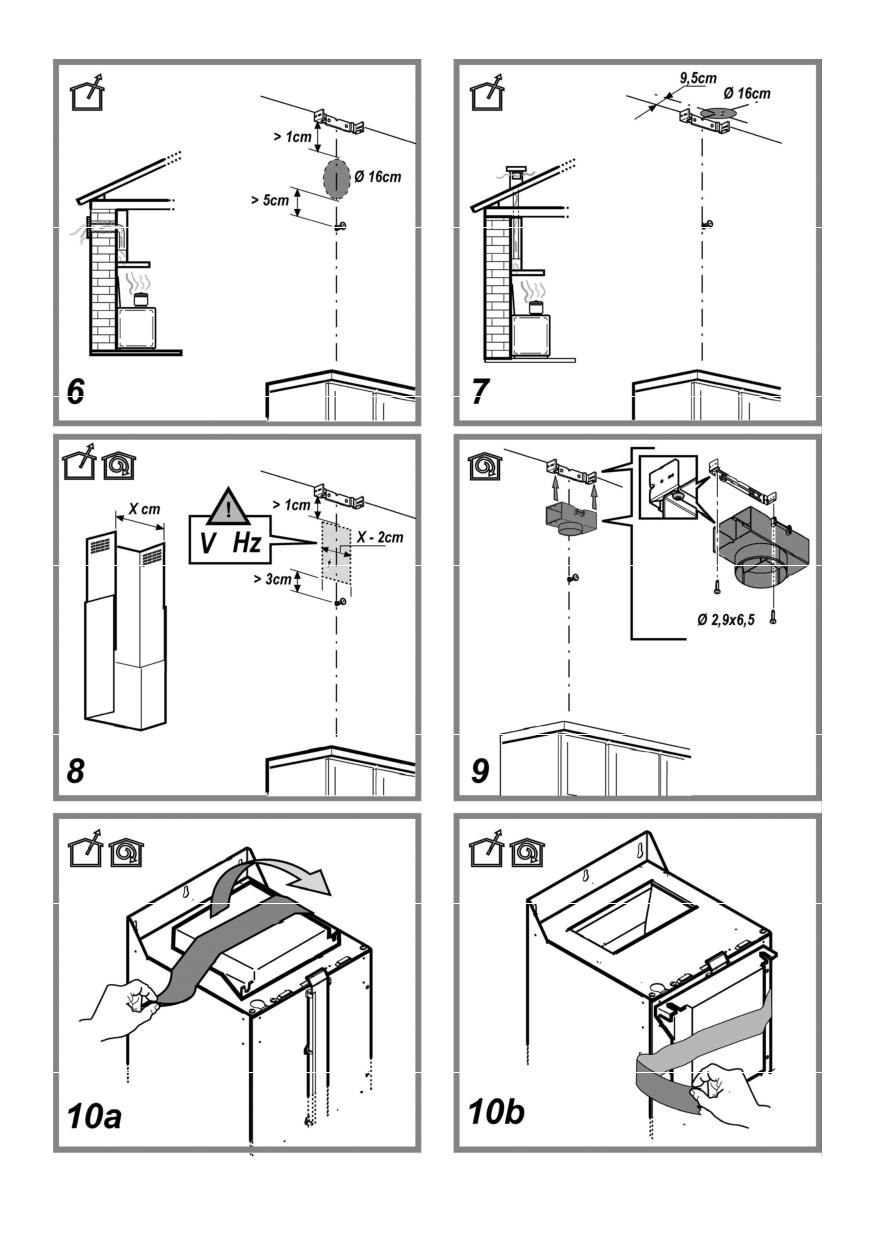 > 1cm
Ø 16cm
> 5cm
6

9,5cm
Ø 16cm
7

X cm
!
V Hz
> 1cm
X - 2cm
> 3cm
8

Ø 2,9x6,5
9

10a

10b