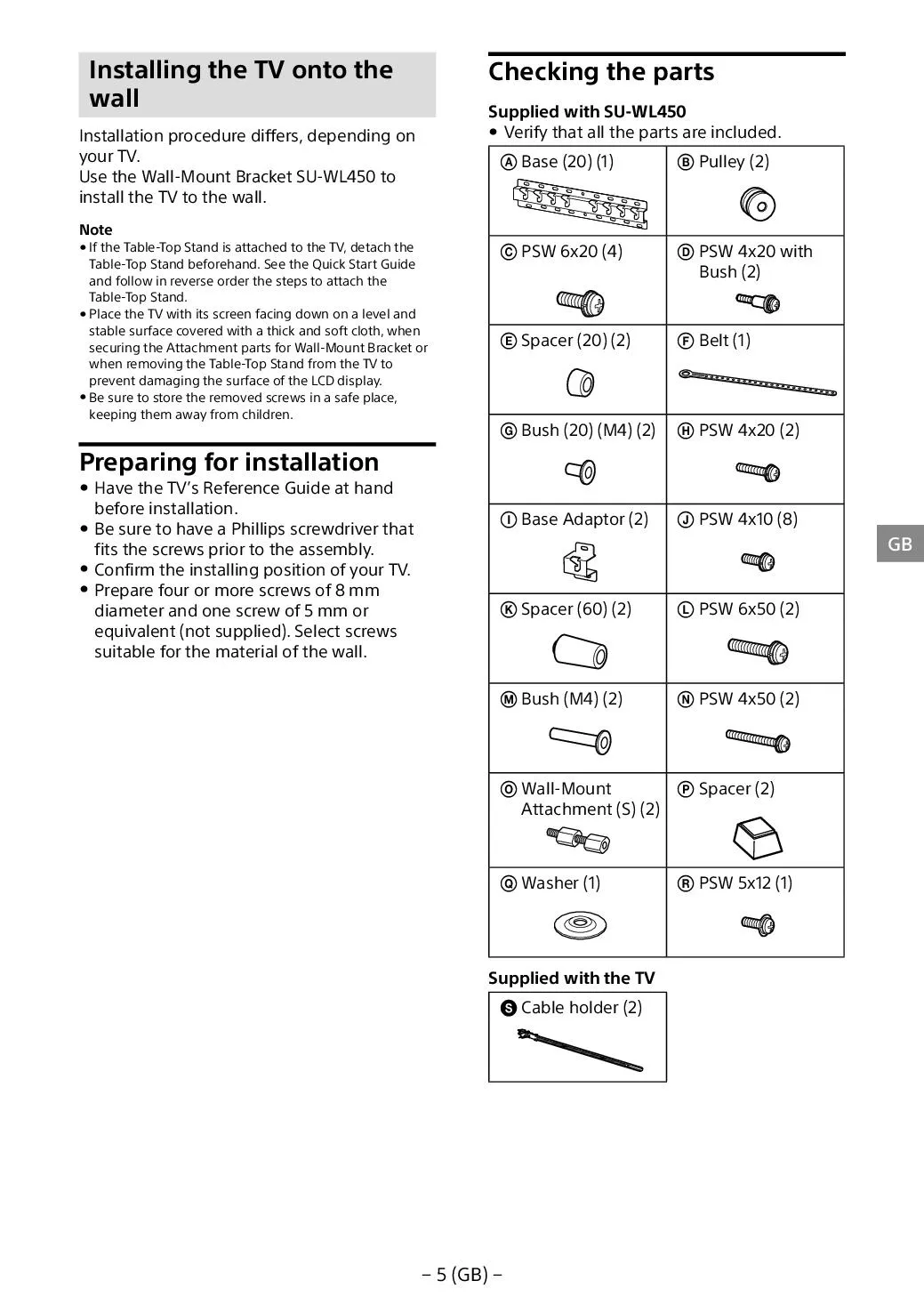 Installing the TV onto the wall

Installation procedure differs, depending on your TV.
Use the Wall-Mount Bracket SU-WL450 to install the TV to the wall.

Note
• If the Table-Top Stand is attached to the TV, detach the Table-Top Stand beforehand. See the Quick Start Guide and follow in reverse order the steps to attach the Table-Top Stand.
• Place the TV with its screen facing down on a level and stable surface covered with a thick and soft cloth, when securing the Attachment parts for Wall-Mount Bracket or when removing the Table-Top Stand from the TV to prevent damaging the surface of the LCD display.
• Be sure to store the removed screws in a safe place, keeping them away from children.

Preparing for installation
• Have the TV's Reference Guide at hand before installation.
• Be sure to have a Phillips screwdriver that fits the screws prior to the assembly.
• Confirm the installing position of your TV.
• Prepare four or more screws of 8 mm diameter and one screw of 5 mm or equivalent (not supplied). Select screws suitable for the material of the wall.

Checking the parts

Supplied with SU-WL450
• Verify that all the parts are included.

| Ⓐ Base (20) (1) | Ⓑ Pulley (2) |
|---|---|
| Ⓒ PSW 6x20 (4) | Ⓓ PSW 4x20 with Bush (2) |
| Ⓔ Spacer (20) (2) | Ⓕ Belt (1) |
| Ⓖ Bush (20) (M4) (2) | Ⓗ PSW 4x20 (2) |
| Ⓘ Base Adaptor (2) | Ⓙ PSW 4x10 (8) |
| Ⓚ Spacer (60) (2) | Ⓛ PSW 6x50 (2) |
| Ⓜ Bush (M4) (2) | Ⓝ PSW 4x50 (2) |
| Ⓞ Wall-Mount Attachment (S) (2) | Ⓟ Spacer (2) |
| Ⓠ Washer (1) | Ⓡ PSW 5x12 (1) |

Supplied with the TV

| Ⓢ Cable holder (2) |
|---|

GB

– 5 (GB) –