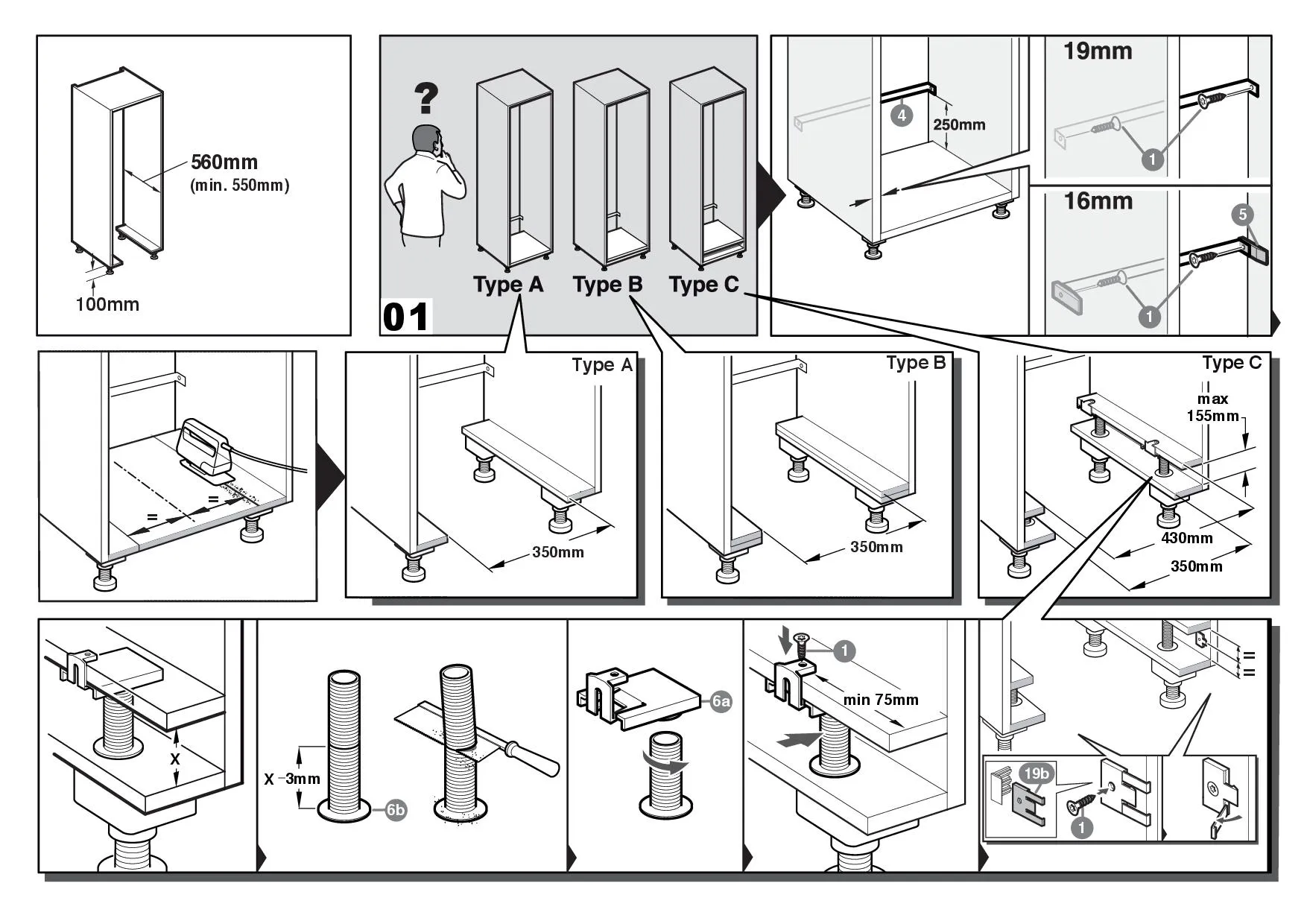 560mm
(min. 550mm)

100mm

?

Type A Type B Type C

01

4
250mm

19mm
1

16mm
5
1

=
=

Type A
350mm

Type B
350mm

Type C
max
155mm
430mm
350mm

X

X -3mm
6b

6a

1
min 75mm

=
=

19b
1