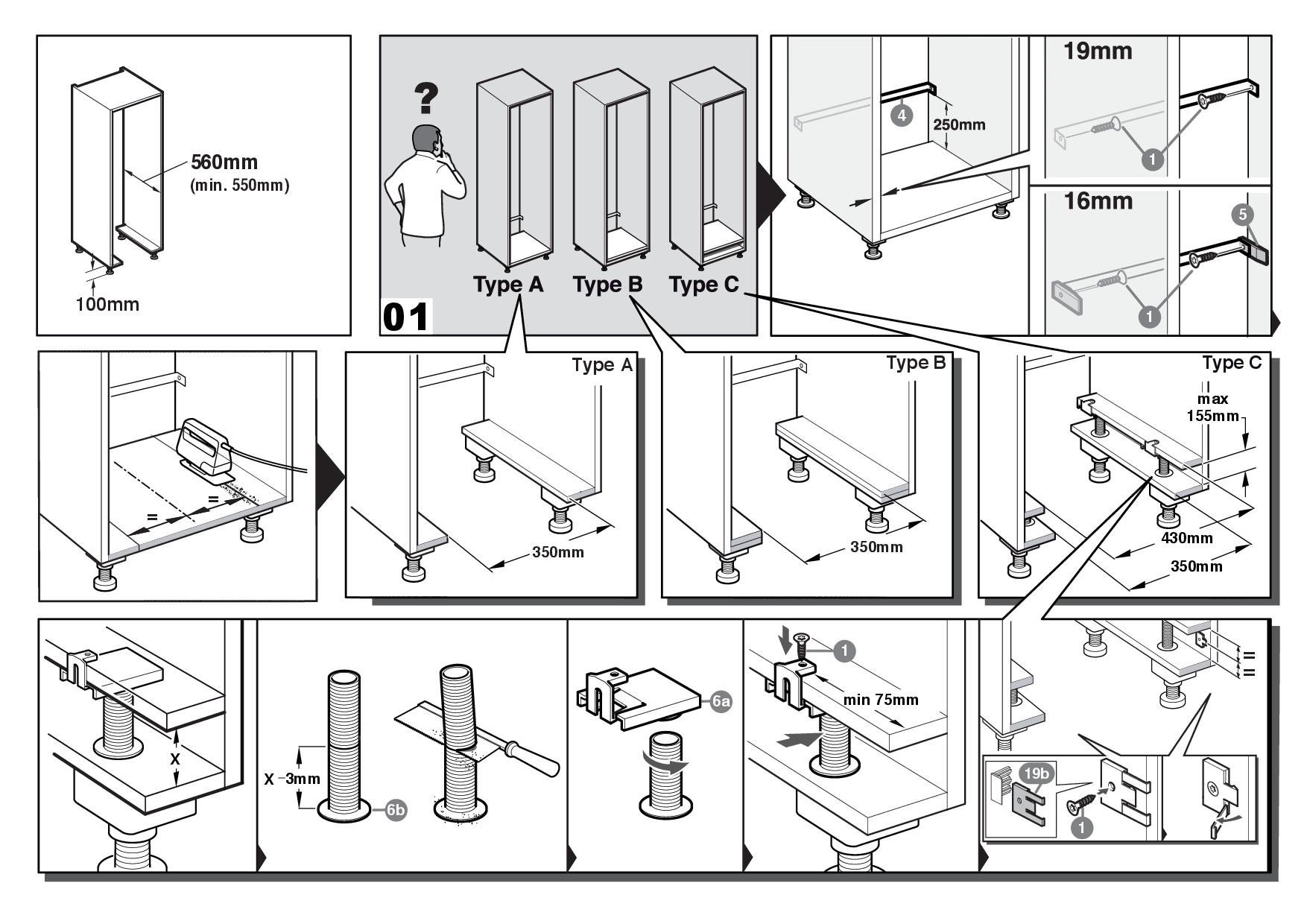 560mm
(min. 550mm)
100mm

?
Type A Type B Type C
01

4
250mm
19mm
1
16mm
5
1

=
=

Type A
350mm

Type B
350mm

Type C
max
155mm
430mm
350mm

X

X -3mm
6b

6a

1
min 75mm

=
=
19b
1