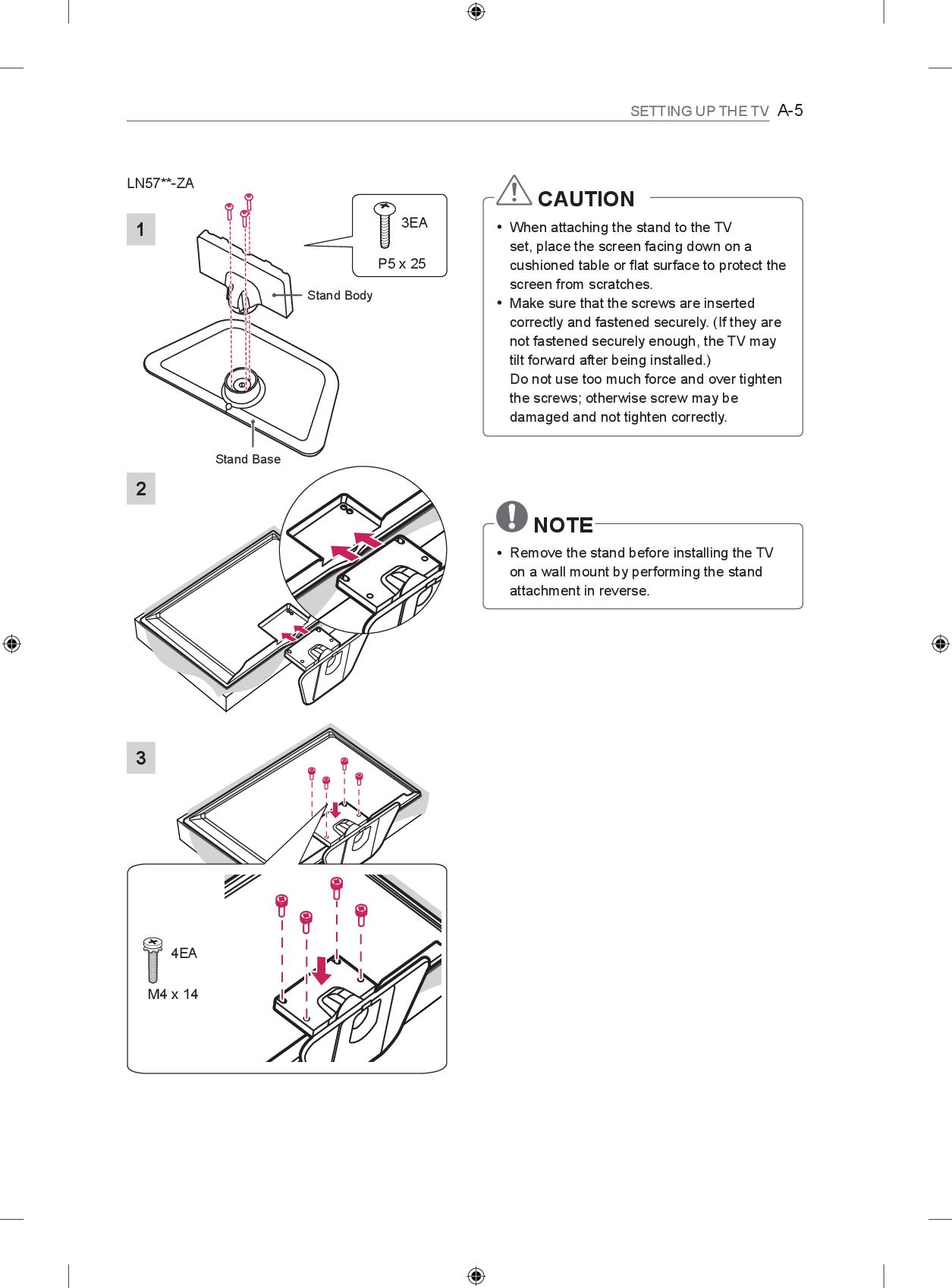 SETTING UP THE TV A-5

LN57**-ZA

1

3EA

P5 x 25

Stand Body

Stand Base

2

3

4EA

M4 x 14

CAUTION

• When attaching the stand to the TV set, place the screen facing down on a cushioned table or flat surface to protect the screen from scratches.
• Make sure that the screws are inserted correctly and fastened securely. (If they are not fastened securely enough, the TV may tilt forward after being installed.)
Do not use too much force and over tighten the screws; otherwise screw may be damaged and not tighten correctly.

NOTE

• Remove the stand before installing the TV on a wall mount by performing the stand attachment in reverse.