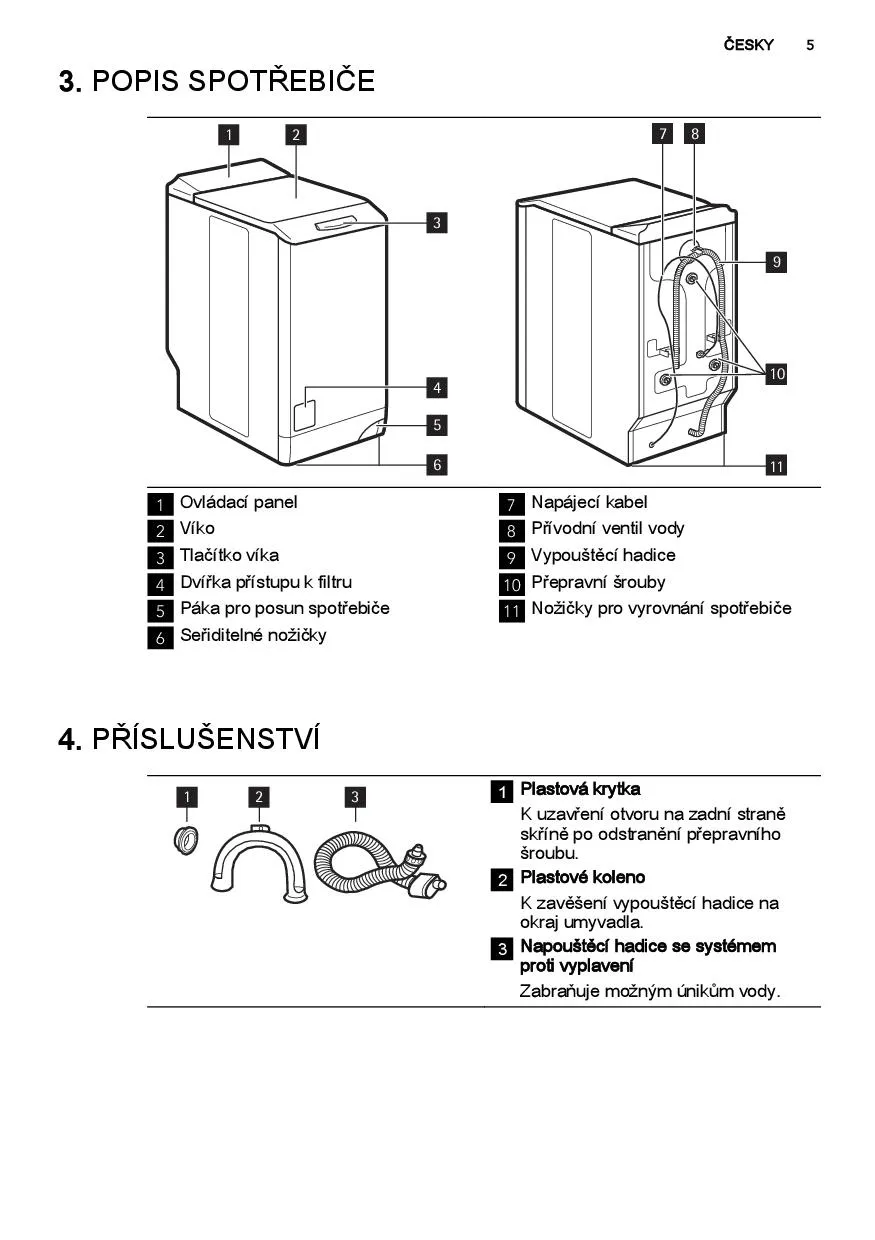 ČESKY 5

3. POPIS SPOTŘEBIČE

1 2 3 4 5 6

7 8 9 10 11

1 Ovládací panel
2 Víko
3 Tlačítko víka
4 Dvířka přístupu k filtru
5 Páka pro posun spotřebiče
6 Seřiditelné nožičky

7 Napájecí kabel
8 Přívodní ventil vody
9 Vypouštěcí hadice
10 Přepravní šrouby
11 Nožičky pro vyrovnání spotřebiče

4. PŘÍSLUŠENSTVÍ

1 2 3

1 Plastová krytka
K uzavření otvoru na zadní straně skříně po odstranění přepravního šroubu.

2 Plastové koleno
K zavěšení vypouštěcí hadice na okraj umyvadla.

3 Napouštěcí hadice se systémem proti vyplavení
Zabraňuje možným únikům vody.