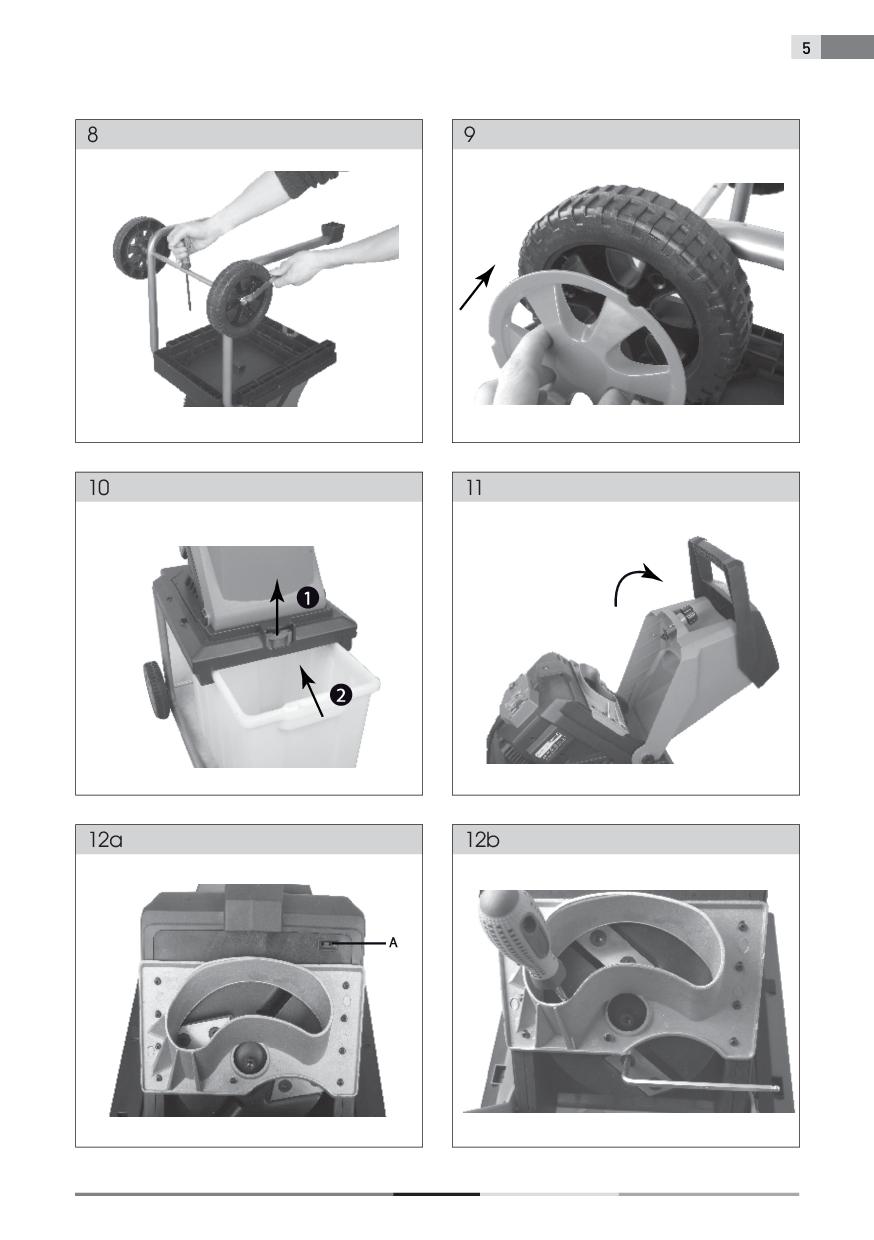 5

8

9

10

1

2

11

12a

A

12b