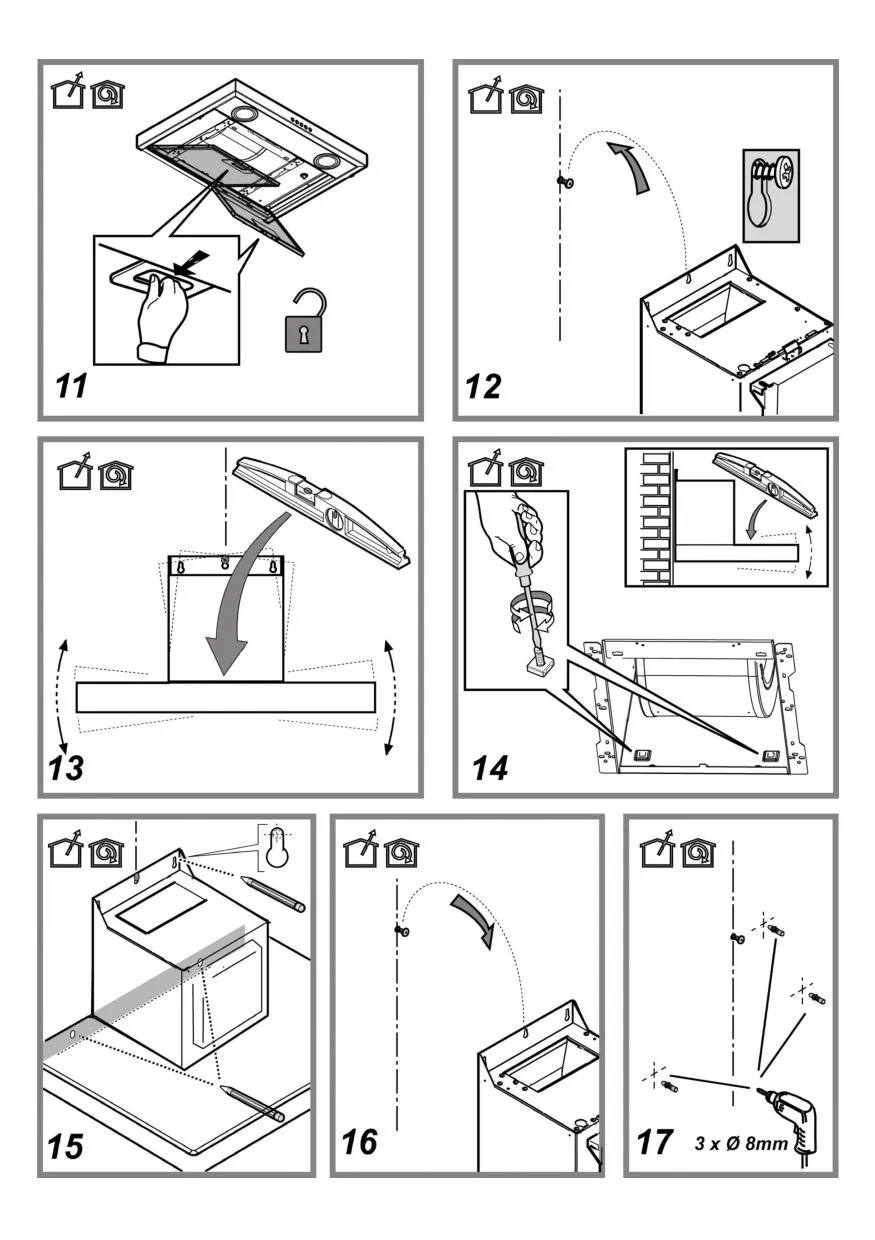 11

12

13

14

15

16

17 3 x Ø 8mm