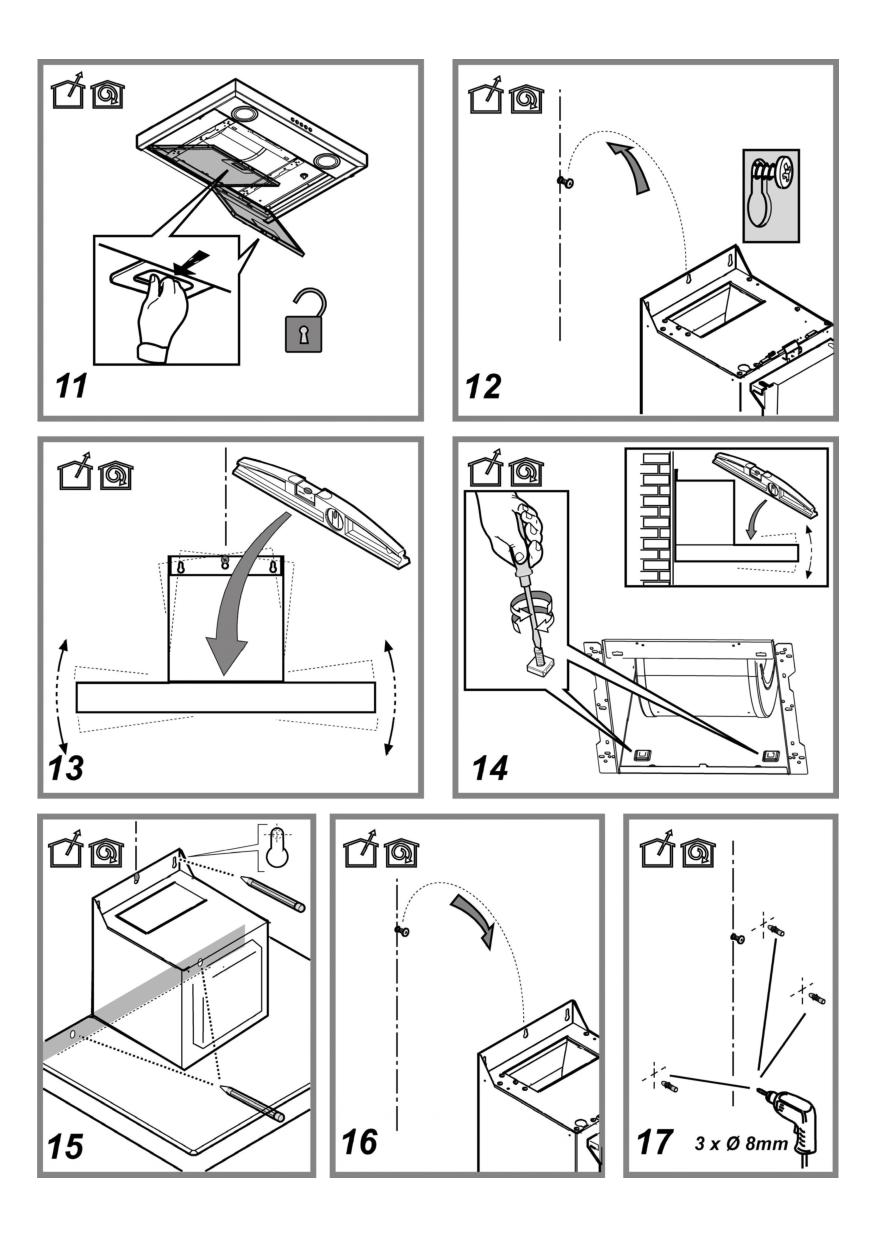 11

12

13

14

15

16

17 3 x Ø 8mm