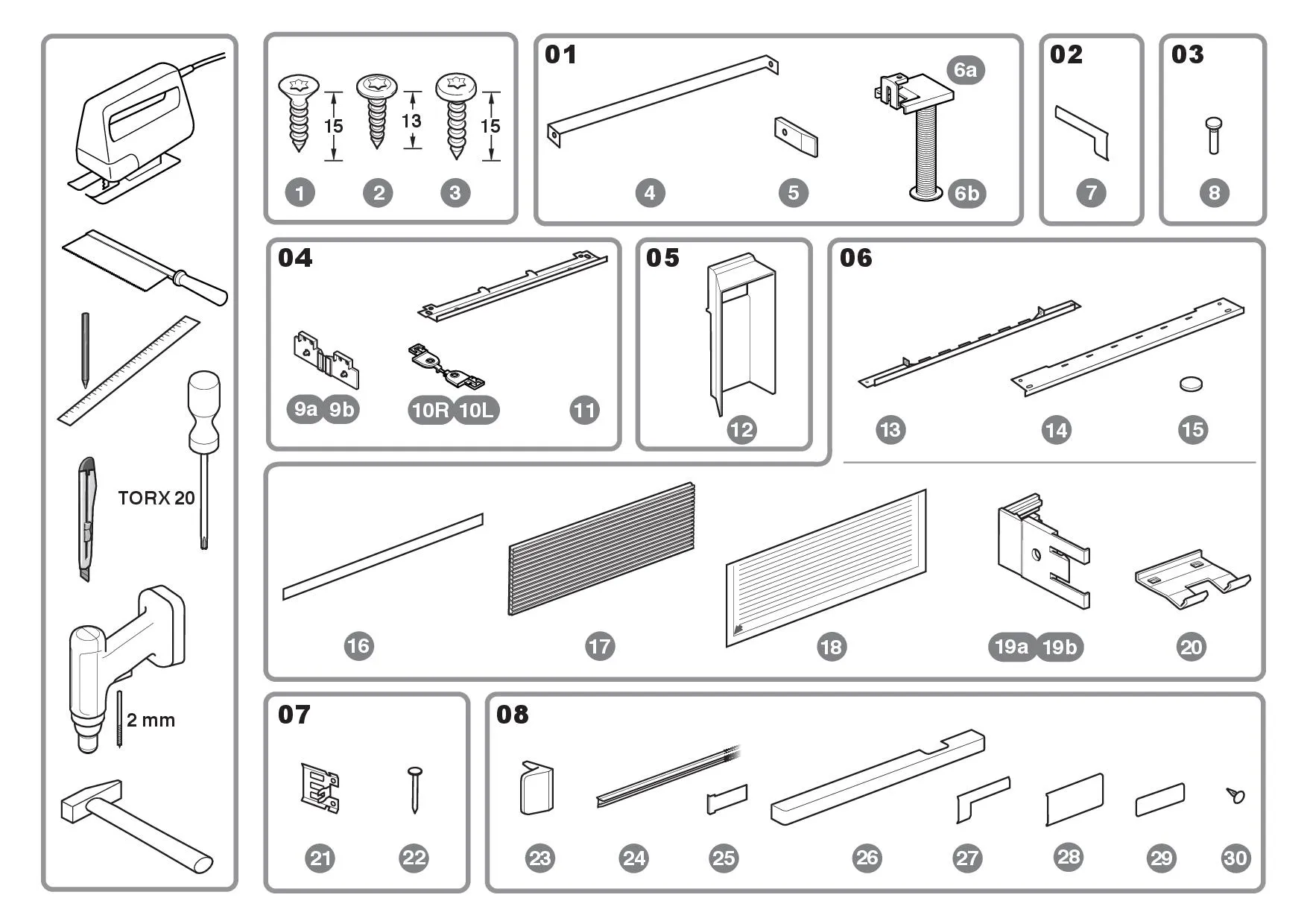 TORX 20

2 mm

15 13 15

1 2 3

01

6a

4 5 6b

02

7

03

8

04

9a 9b 10R 10L 11

05

12

06

13 14 15

16 17 18 19a 19b 20

07

21 22

08

23 24 25 26 27 28 29 30