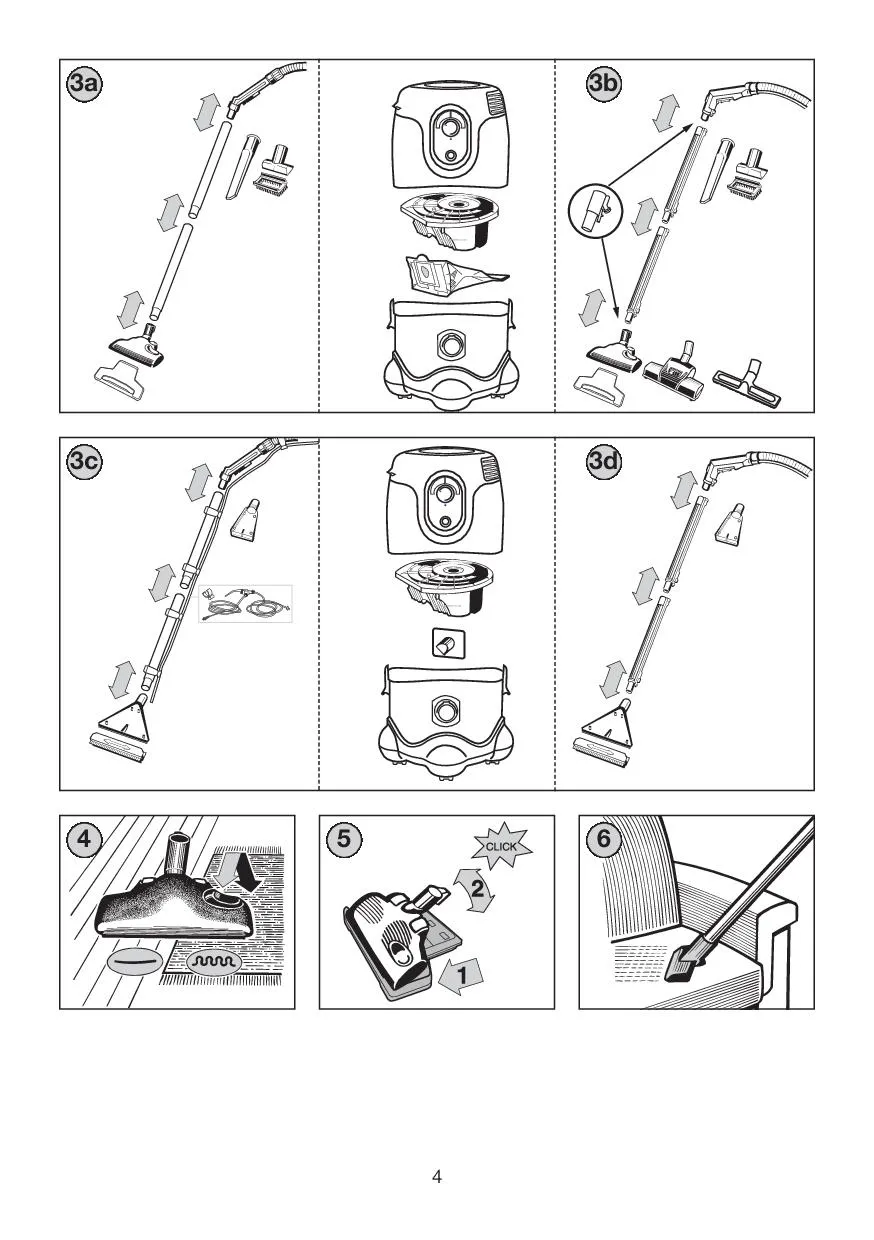 3a

3b

3c

3d

4

5

CLICK

2

1

6

4