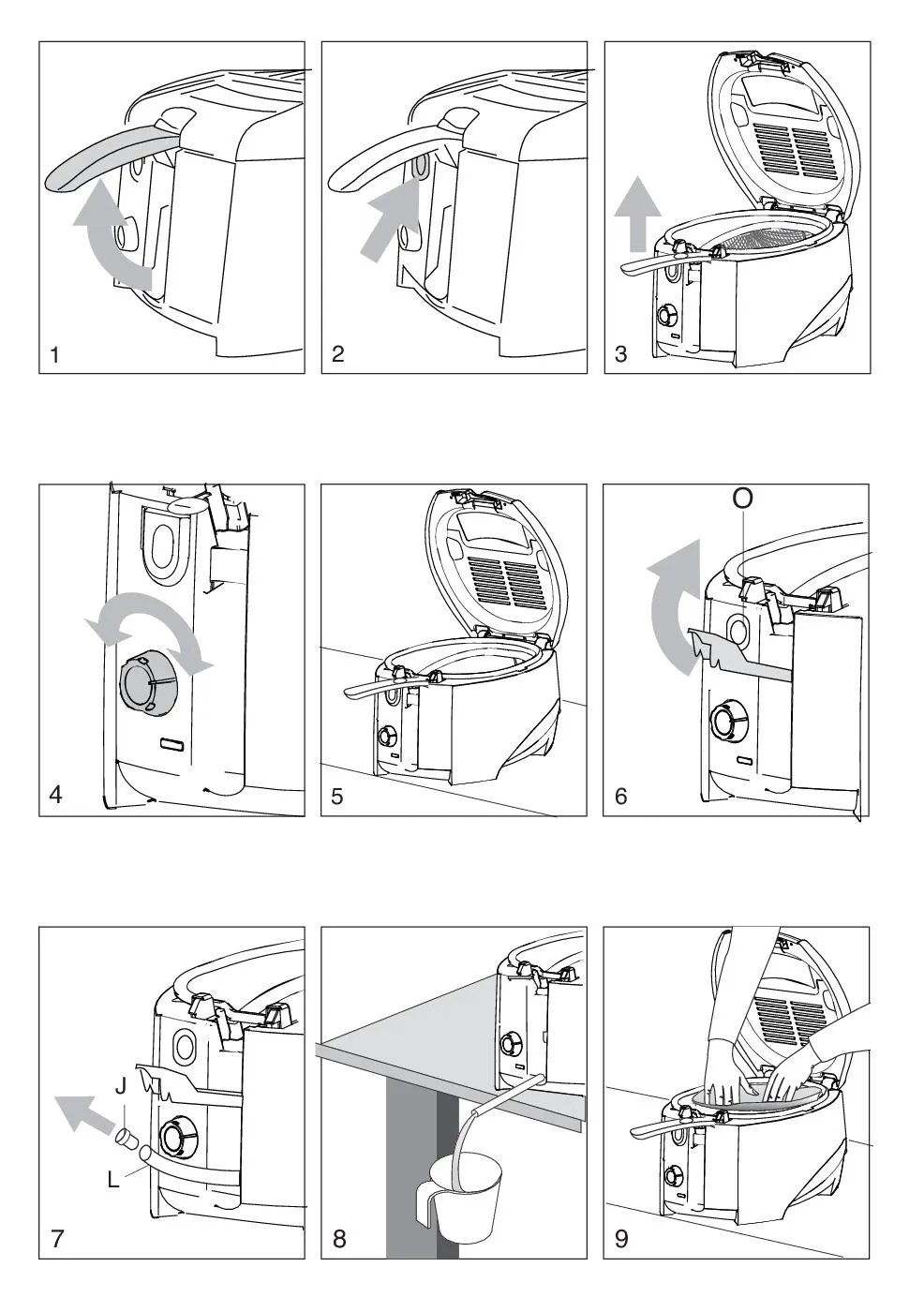 1
2
3
4
5
O
6
J
L
7
8
9