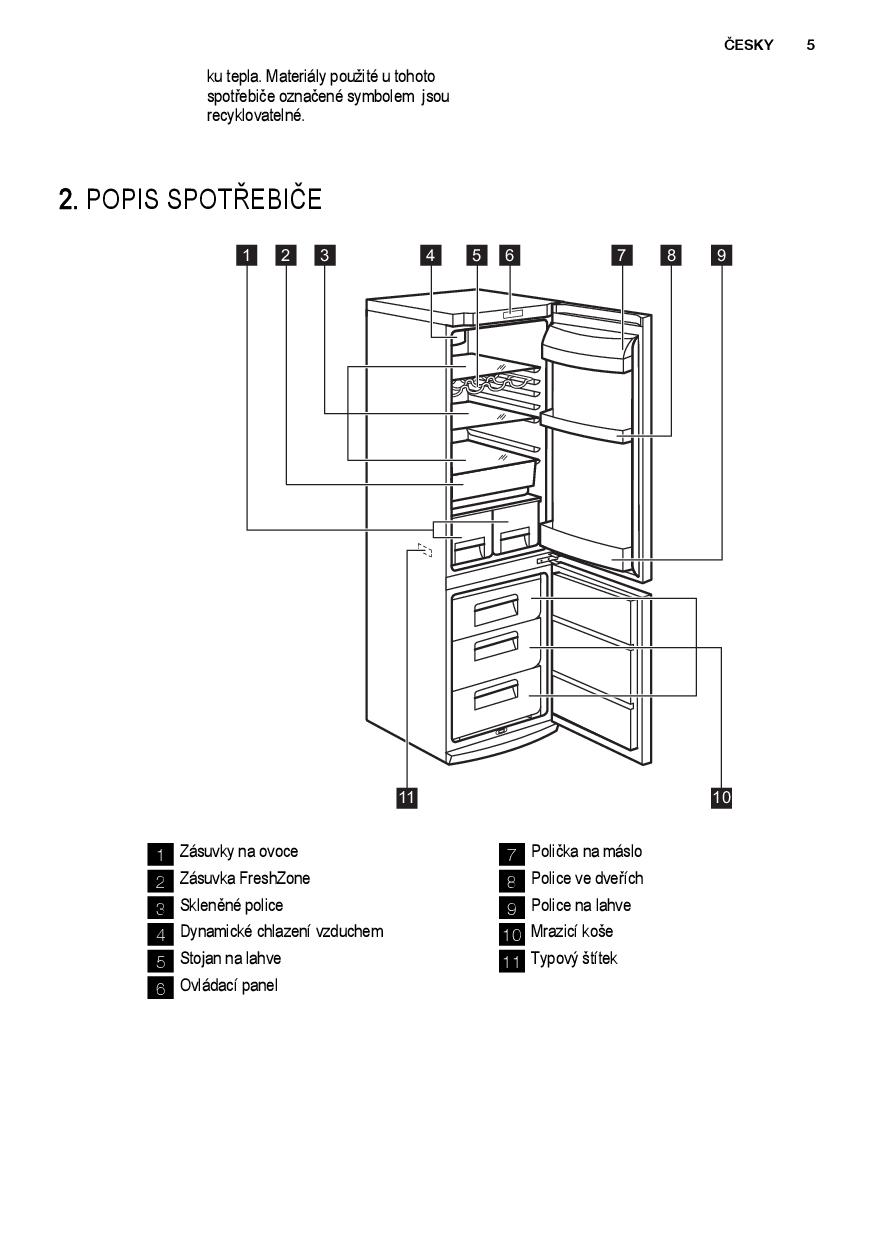 ČESKY 5

ku tepla. Materiály použité u tohoto spotřebiče označené symbolem jsou recyklovatelné.

2. POPIS SPOTŘEBIČE

1 2 3 4 5 6 7 8 9

11 10

1 Zásuvky na ovoce
2 Zásuvka FreshZone
3 Skleněné police
4 Dynamické chlazení vzduchem
5 Stojan na lahve
6 Ovládací panel

7 Polička na máslo
8 Police ve dveřích
9 Police na lahve
10 Mrazicí koše
11 Typový štítek