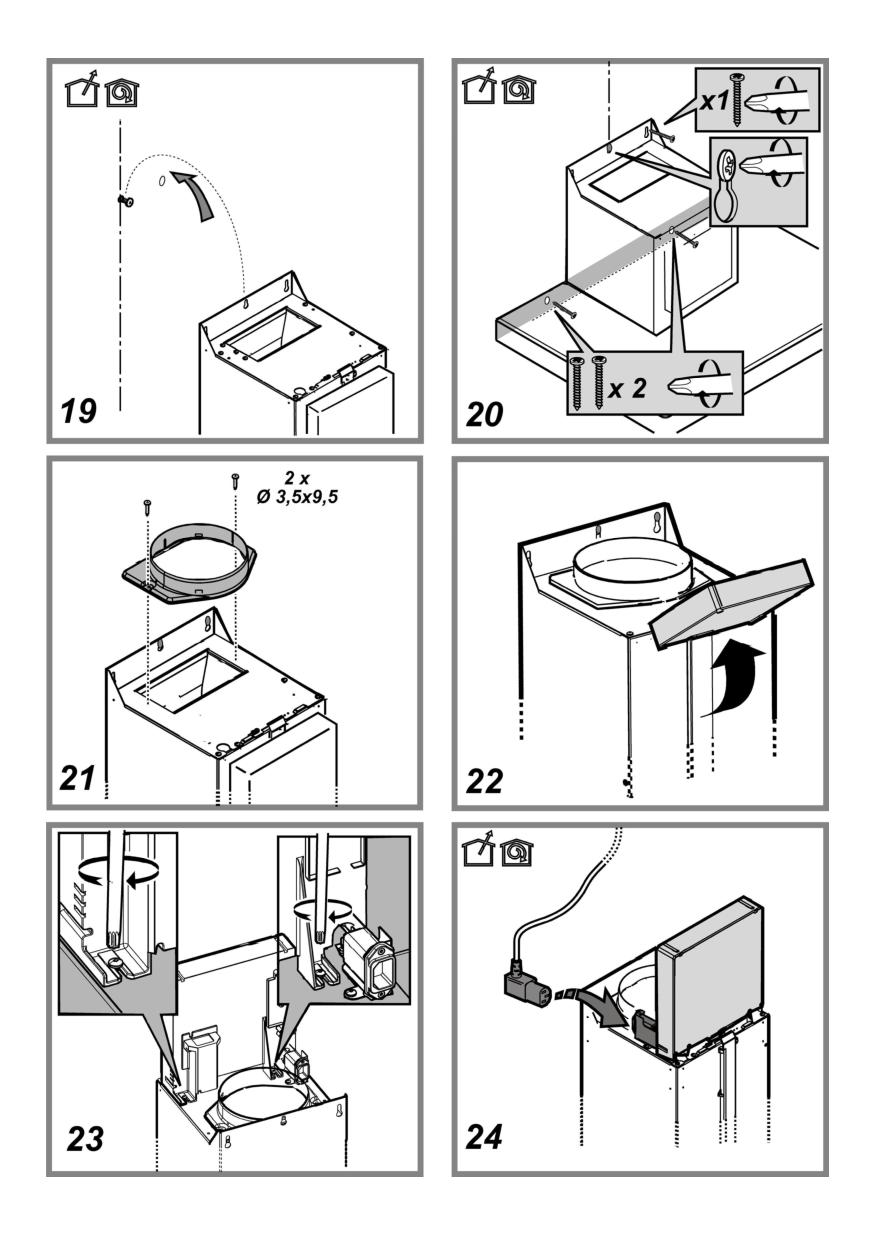 19

x1

x 2

20

2 x
Ø 3,5x9,5

21

22

23

24