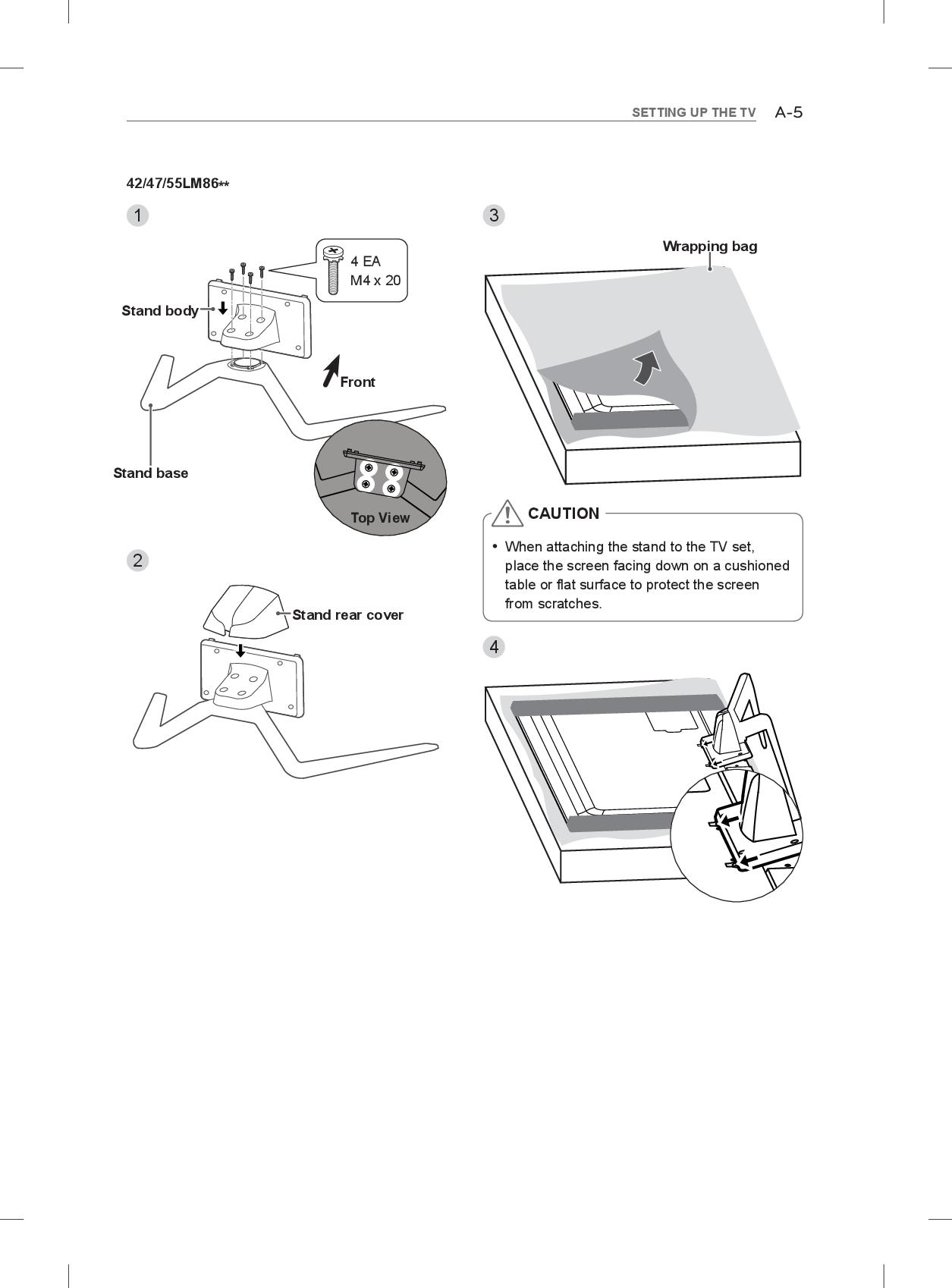 SETTING UP THE TV A-5

42/47/55LM86**

1

4 EA
M4 x 20

Stand body

Front

Stand base

Top View

2

Stand rear cover

3

Wrapping bag

CAUTION

• When attaching the stand to the TV set, place the screen facing down on a cushioned table or flat surface to protect the screen from scratches.

4