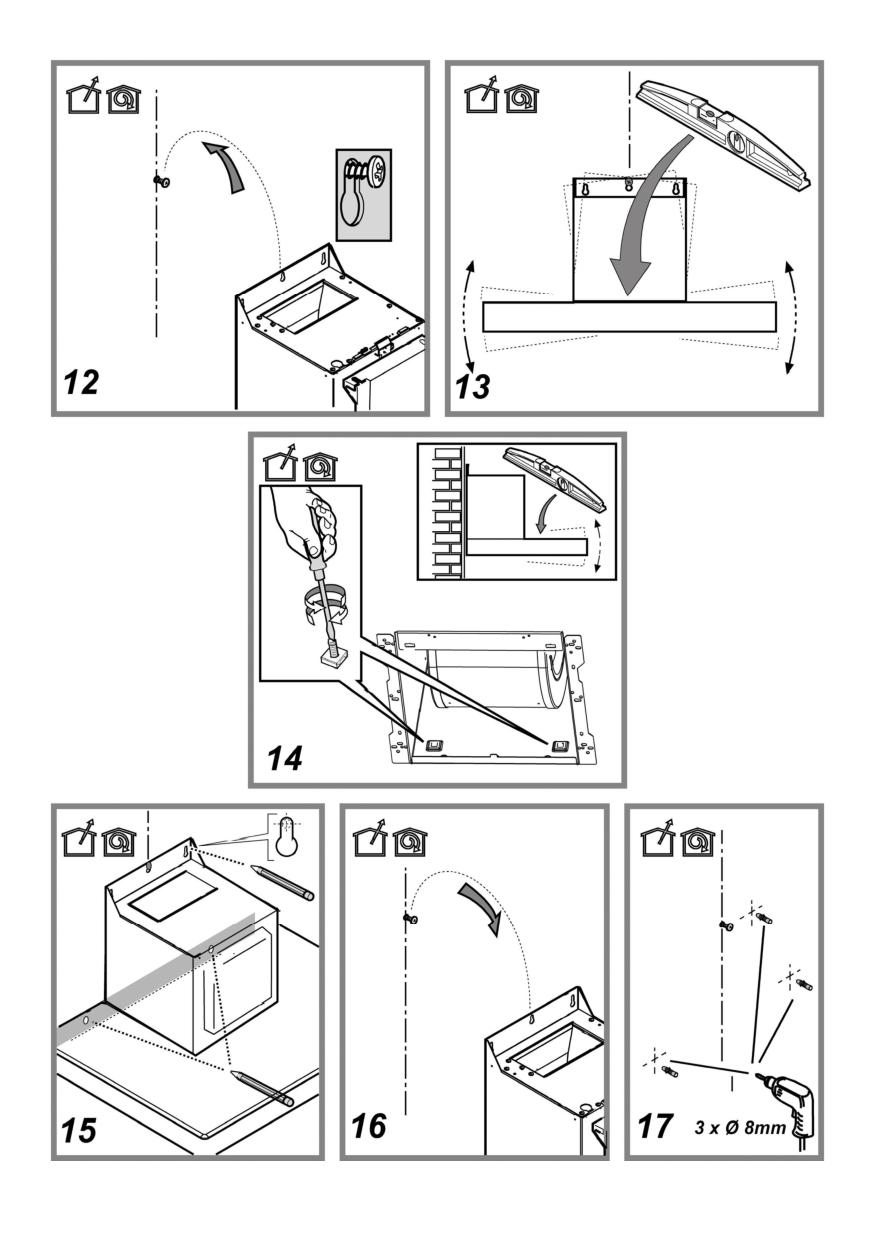 12

13

14

15

16

17

3 x Ø 8mm