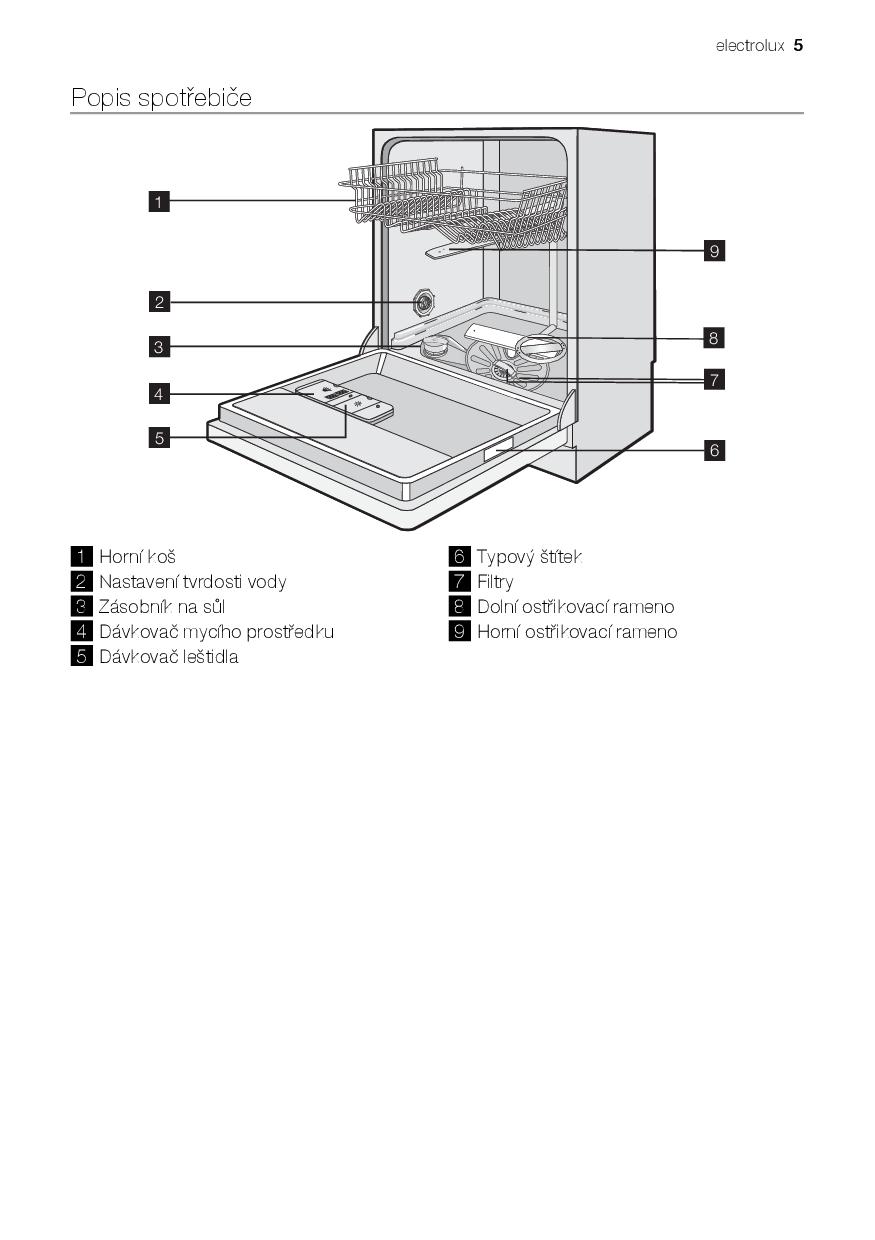 electrolux 5

Popis spotřebiče

1
2
3
4
5
9
8
7
6

1 Horní koš
2 Nastavení tvrdosti vody
3 Zásobník na sůl
4 Dávkovač mycího prostředku
5 Dávkovač leštidla

6 Typový štítek
7 Filtry
8 Dolní ostřikovací rameno
9 Horní ostřikovací rameno