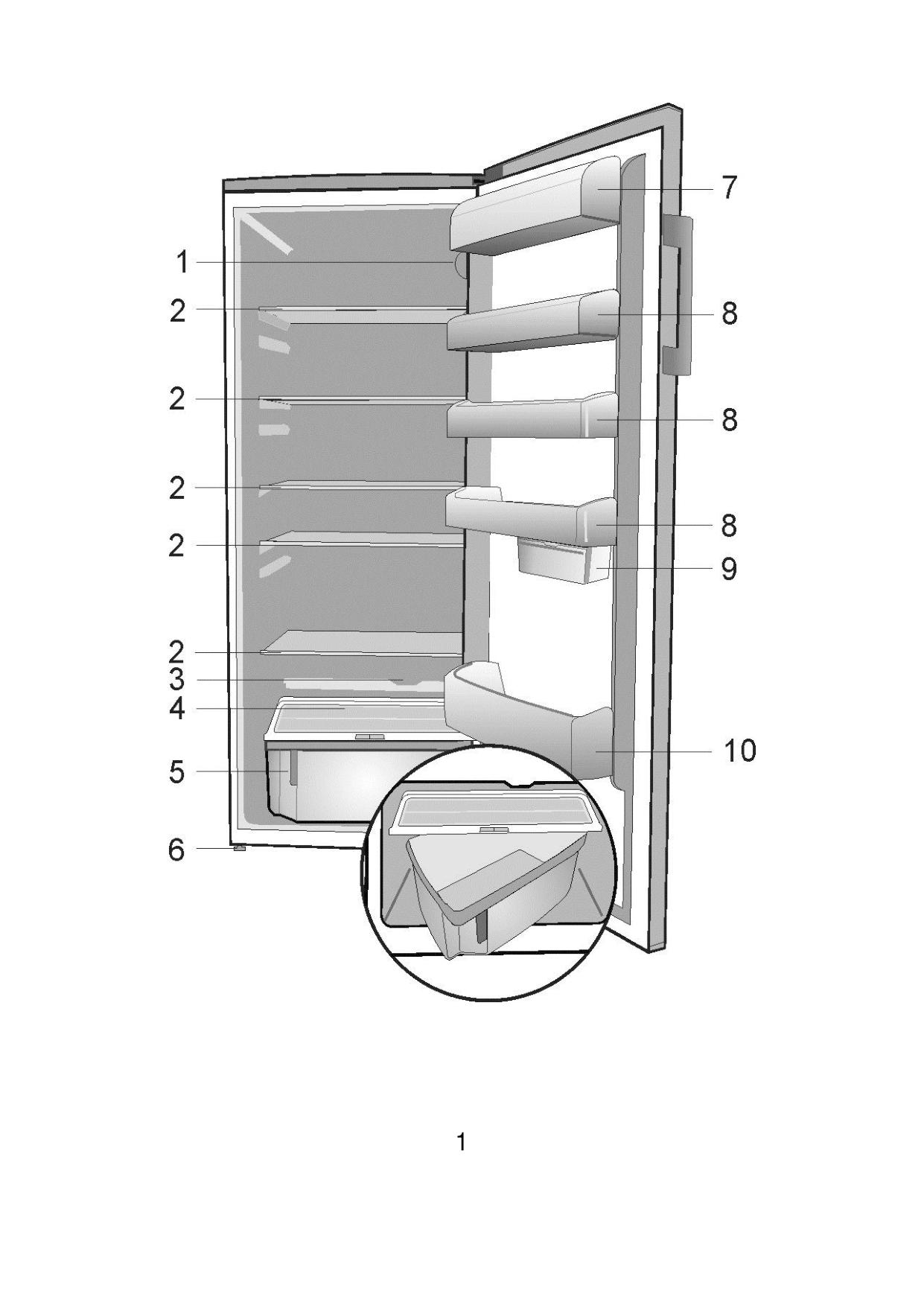 1
2
2
2
2
2
3
4
5
6
7
8
8
8
9
10

1