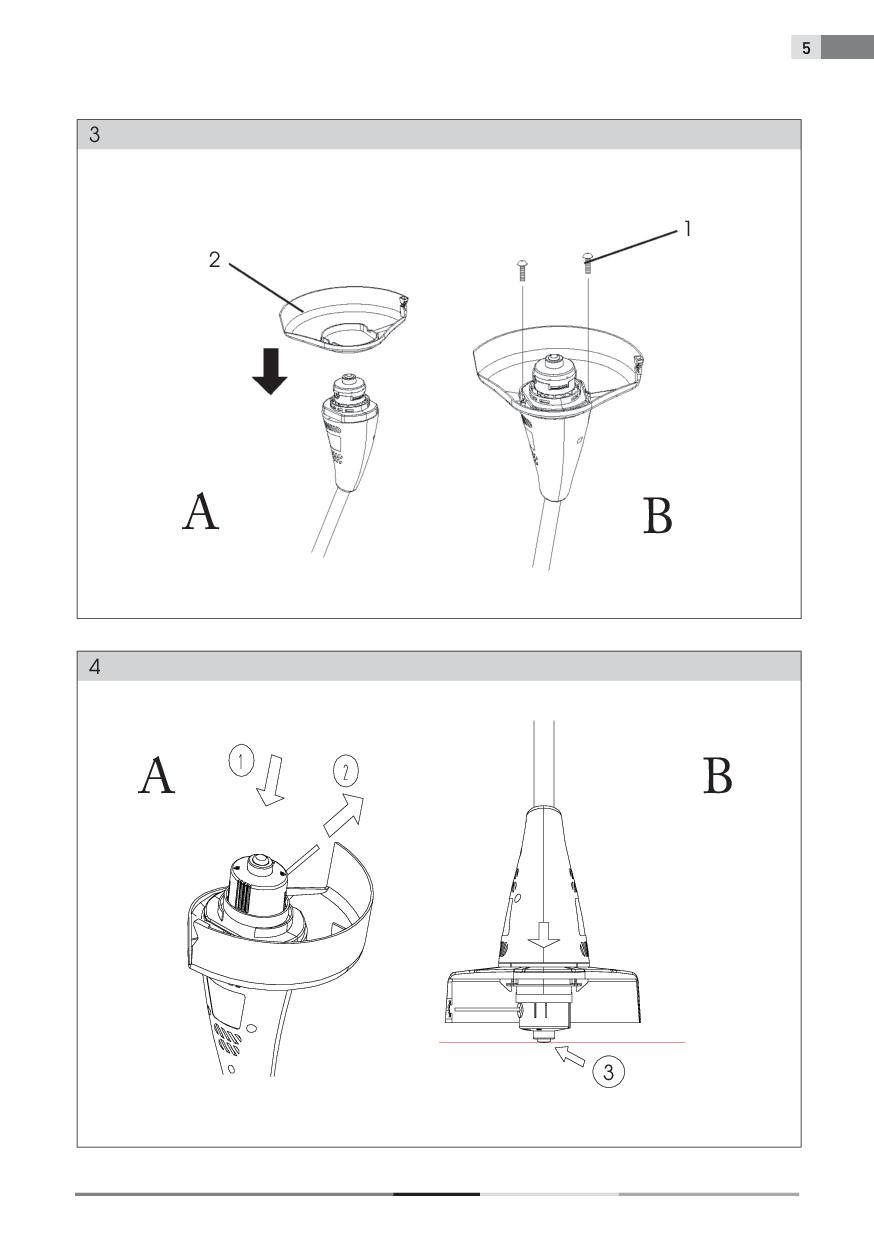 5

3

2

1

A

B

4

A

1

2

B

3