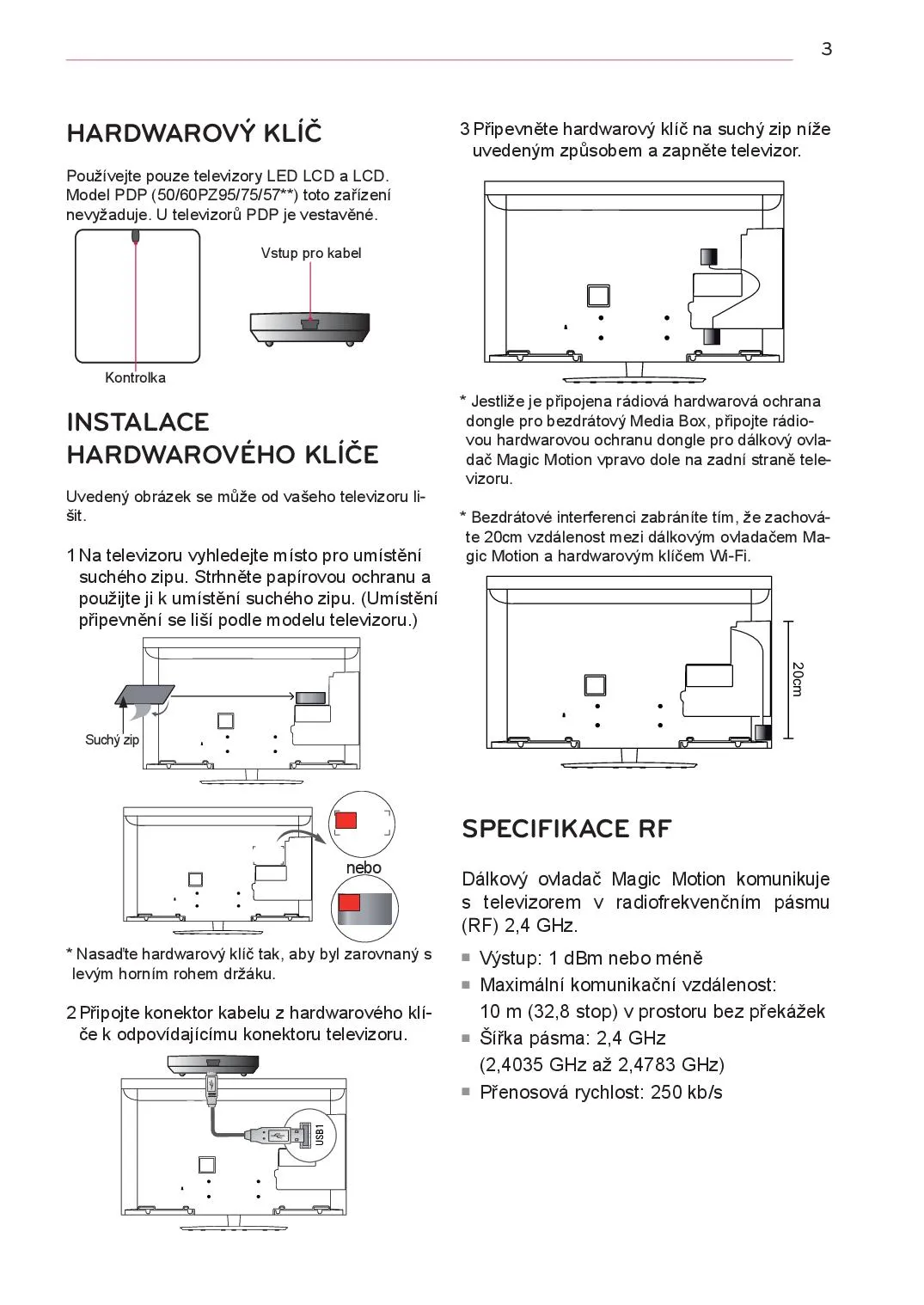 3

HARDWAROVÝ KLÍČ

Používejte pouze televizory LED LCD a LCD. Model PDP (50/60PZ95/75/57**) toto zařízení nevyžaduje. U televizorů PDP je vestavěné.

Vstup pro kabel

Kontrolka

INSTALACE HARDWAROVÉHO KLÍČE

Uvedený obrázek se může od vašeho televizoru lišit.

1 Na televizoru vyhledejte místo pro umístění suchého zipu. Strhněte papírovou ochranu a použijte ji k umístění suchého zipu. (Umístění připevnění se liší podle modelu televizoru.)

Suchý zip

nebo

* Nasaďte hardwarový klíč tak, aby byl zarovnaný s levým horním rohem držáku.

2 Připojte konektor kabelu z hardwarového klíče k odpovídajícímu konektoru televizoru.

USB1

3 Připevněte hardwarový klíč na suchý zip níže uvedeným způsobem a zapněte televizor.

* Jestliže je připojena rádiová hardwarová ochrana dongle pro bezdrátový Media Box, připojte rádiovou hardwarovou ochranu dongle pro dálkový ovladač Magic Motion vpravo dole na zadní straně televizoru.

* Bezdrátové interferenci zabráníte tím, že zachováte 20cm vzdálenost mezi dálkovým ovladačem Magic Motion a hardwarovým klíčem Wi-Fi.

20cm

SPECIFIKACE RF

Dálkový ovladač Magic Motion komunikuje s televizorem v radiofrekvenčním pásmu (RF) 2,4 GHz.

■ Výstup: 1 dBm nebo méně
■ Maximální komunikační vzdálenost: 10 m (32,8 stop) v prostoru bez překážek
■ Šířka pásma: 2,4 GHz (2,4035 GHz až 2,4783 GHz)
■ Přenosová rychlost: 250 kb/s