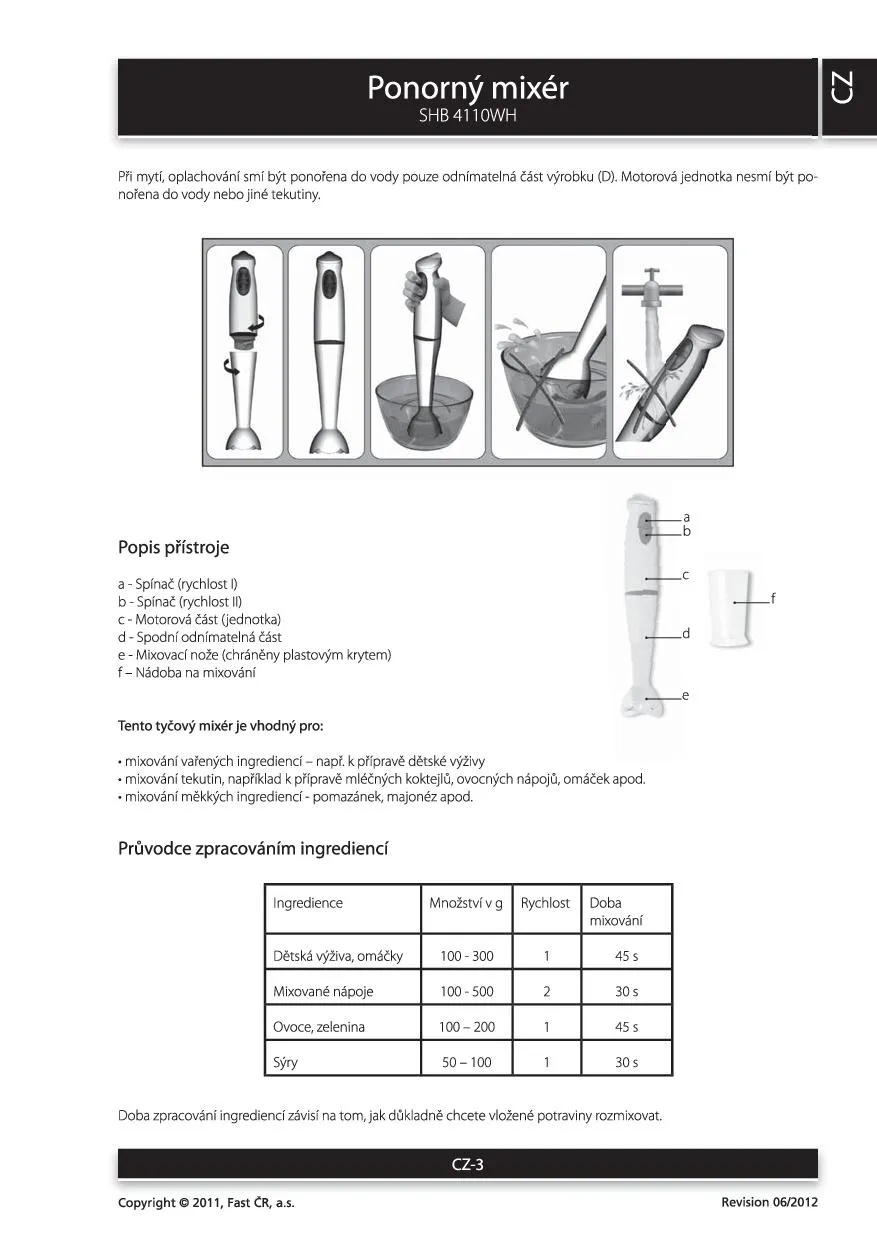 Ponorný mixér
SHB 4110WH

CZ

Při mytí, oplachování smí být ponořena do vody pouze odnímatelná část výrobku (D). Motorová jednotka nesmí být ponořena do vody nebo jiné tekutiny.

Popis přístroje

a - Spínač (rychlost I)
b - Spínač (rychlost II)
c - Motorová část (jednotka)
d - Spodní odnímatelná část
e - Mixovací nože (chráněny plastovým krytem)
f – Nádoba na mixování

a
b
c
d
e
f

Tento tyčový mixér je vhodný pro:

• mixování vařených ingrediencí – např. k přípravě dětské výživy
• mixování tekutin, například k přípravě mléčných koktejlů, ovocných nápojů, omáček apod.
• mixování měkkých ingrediencí - pomazánek, majonéz apod.

Průvodce zpracováním ingrediencí

| Ingredience | Množství v g | Rychlost | Doba mixování |
|---|---|---|---|
| Dětská výživa, omáčky | 100 - 300 | 1 | 45 s |
| Mixované nápoje | 100 - 500 | 2 | 30 s |
| Ovoce, zelenina | 100 – 200 | 1 | 45 s |
| Sýry | 50 – 100 | 1 | 30 s |

Doba zpracování ingrediencí závisí na tom, jak důkladně chcete vložené potraviny rozmixovat.

CZ-3

Copyright © 2011, Fast ČR, a.s.

Revision 06/2012