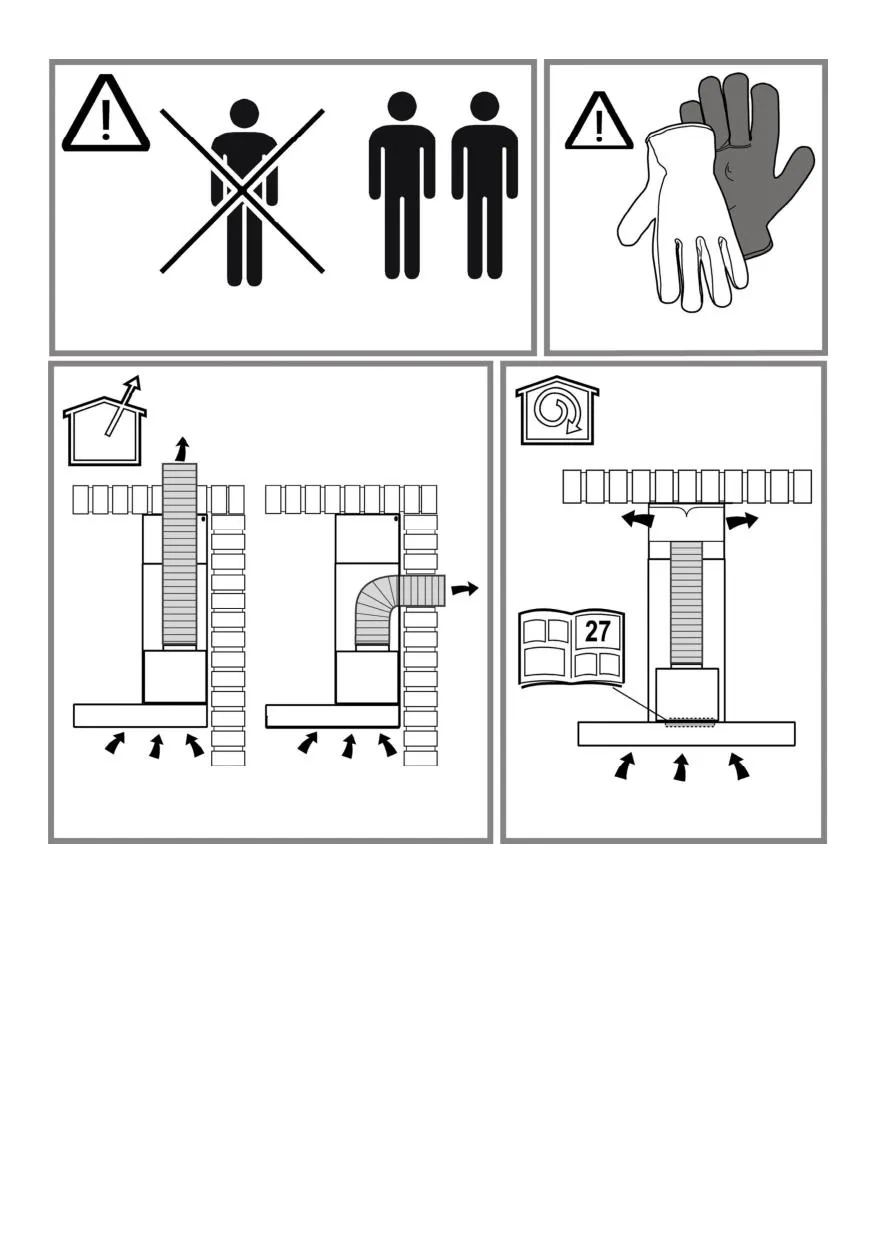 27