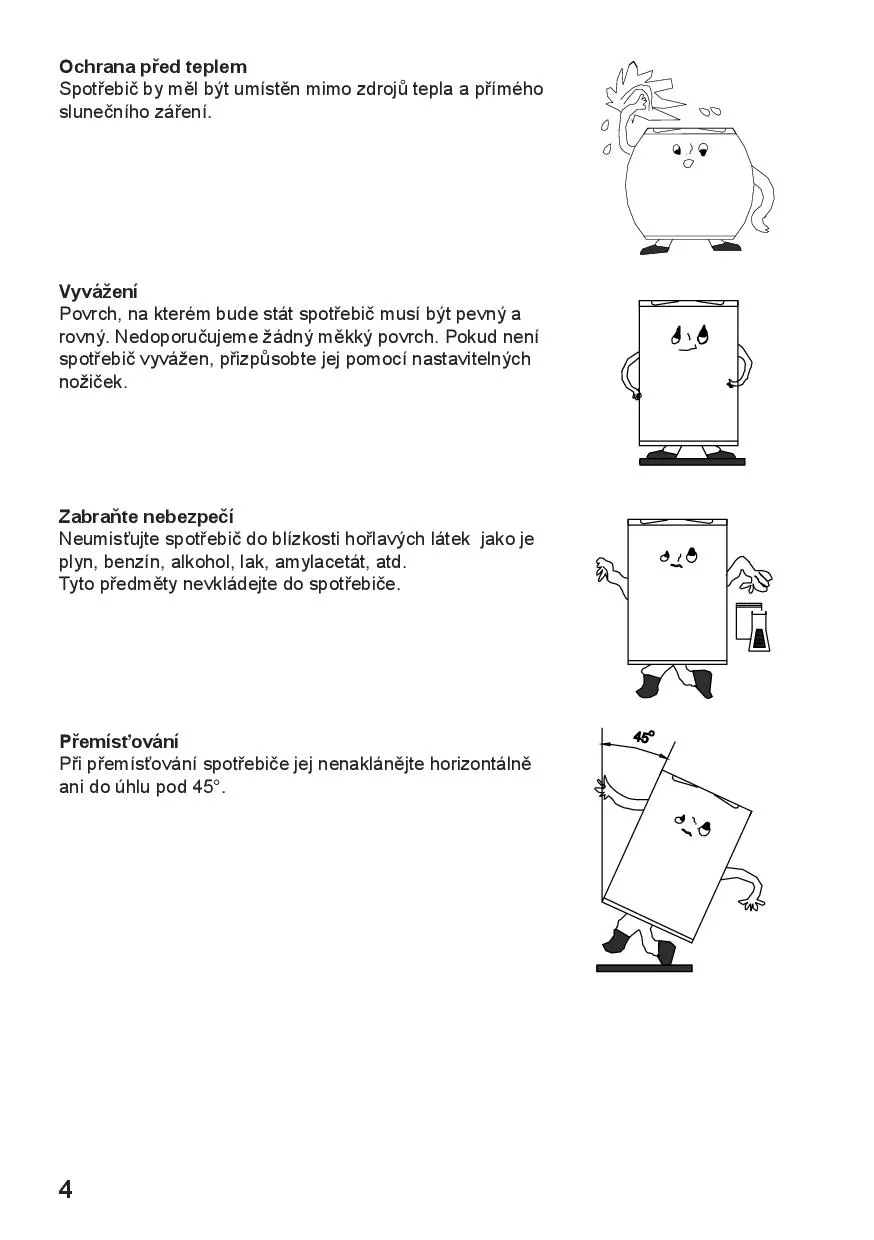 **Ochrana před teplem**
Spotřebič by měl být umístěn mimo zdrojů tepla a přímého slunečního záření.

**Vyvážení**
Povrch, na kterém bude stát spotřebič musí být pevný a rovný. Nedoporučujeme žádný měkký povrch. Pokud není spotřebič vyvážen, přizpůsobte jej pomocí nastavitelných nožiček.

**Zabraňte nebezpečí**
Neumisťujte spotřebič do blízkosti hořlavých látek jako je plyn, benzín, alkohol, lak, amylacetát, atd.
Tyto předměty nevkládejte do spotřebiče.

**Přemísťování**
Při přemísťování spotřebiče jej nenaklánějte horizontálně ani do úhlu pod 45°.

45°

4