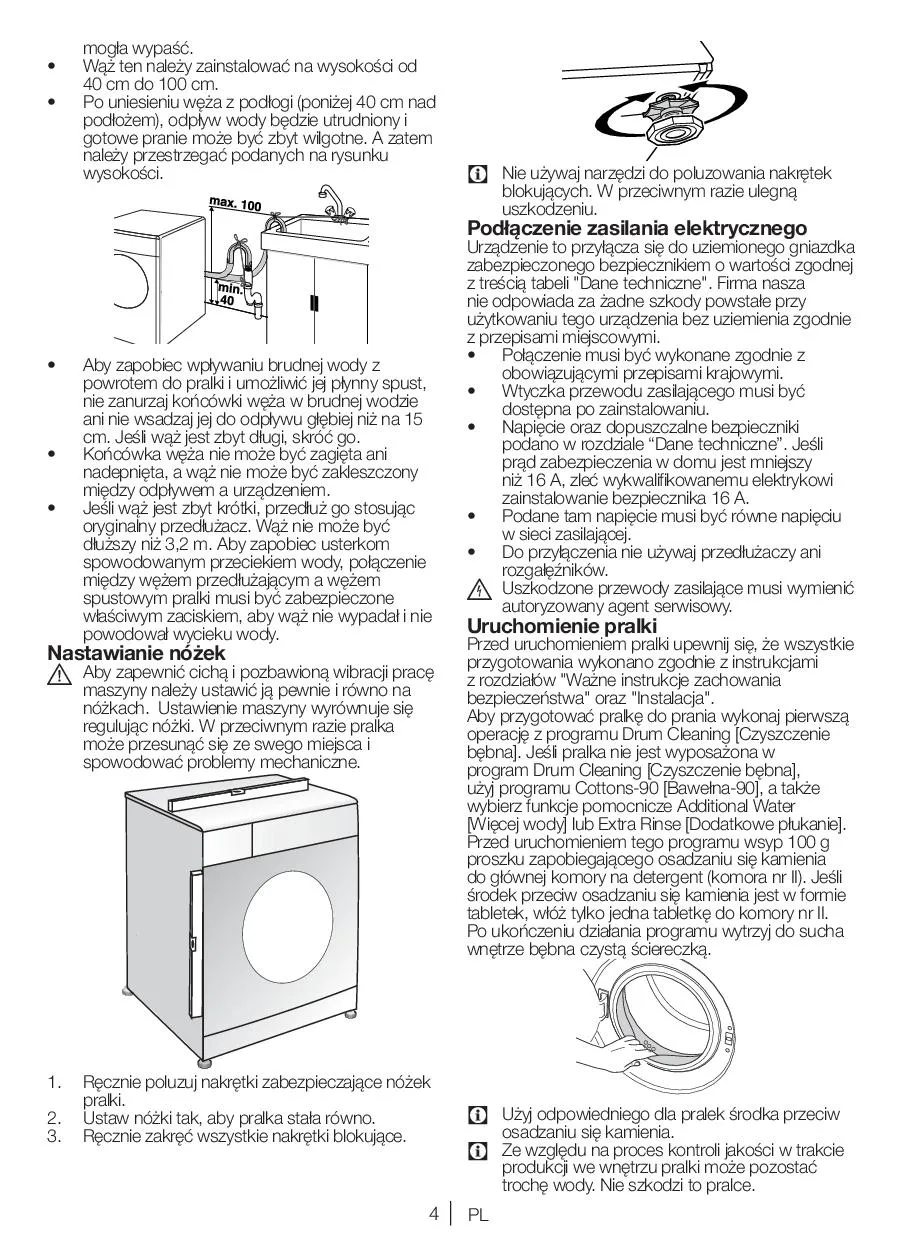 mogła wypaść.
• Wąż ten należy zainstalować na wysokości od 40 cm do 100 cm.
• Po uniesieniu węża z podłogi (poniżej 40 cm nad podłożem), odpływ wody będzie utrudniony i gotowe pranie może być zbyt wilgotne. A zatem należy przestrzegać podanych na rysunku wysokości.

max. 100
min. 40

• Aby zapobiec wpływaniu brudnej wody z powrotem do pralki i umożliwić jej płynny spust, nie zanurzaj końcówki węża w brudnej wodzie ani nie wsadzaj jej do odpływu głębiej niż na 15 cm. Jeśli wąż jest zbyt długi, skróć go.
• Końcówka węża nie może być zagięta ani nadepnięta, a wąż nie może być zakleszczony między odpływem a urządzeniem.
• Jeśli wąż jest zbyt krótki, przedłuż go stosując oryginalny przedłużacz. Wąż nie może być dłuższy niż 3,2 m. Aby zapobiec usterkom spowodowanym przeciekiem wody, połączenie między wężem przedłużającym a wężem spustowym pralki musi być zabezpieczone właściwym zaciskiem, aby wąż nie wypadał i nie powodował wycieku wody.

Nastawianie nóżek
Aby zapewnić cichą i pozbawioną wibracji pracę maszyny należy ustawić ją pewnie i równo na nóżkach. Ustawienie maszyny wyrównuje się regulując nóżki. W przeciwnym razie pralka może przesunąć się ze swego miejsca i spowodować problemy mechaniczne.

1. Ręcznie poluzuj nakrętki zabezpieczające nóżek pralki.
2. Ustaw nóżki tak, aby pralka stała równo.
3. Ręcznie zakręć wszystkie nakrętki blokujące.

Nie używaj narzędzi do poluzowania nakrętek blokujących. W przeciwnym razie ulegną uszkodzeniu.

Podłączenie zasilania elektrycznego
Urządzenie to przyłącza się do uziemionego gniazdka zabezpieczonego bezpiecznikiem o wartości zgodnej z treścią tabeli "Dane techniczne". Firma nasza nie odpowiada za żadne szkody powstałe przy użytkowaniu tego urządzenia bez uziemienia zgodnie z przepisami miejscowymi.
• Połączenie musi być wykonane zgodnie z obowiązującymi przepisami krajowymi.
• Wtyczka przewodu zasilającego musi być dostępna po zainstalowaniu.
• Napięcie oraz dopuszczalne bezpieczniki podano w rozdziale “Dane techniczne”. Jeśli prąd zabezpieczenia w domu jest mniejszy niż 16 A, zleć wykwalifikowanemu elektrykowi zainstalowanie bezpiecznika 16 A.
• Podane tam napięcie musi być równe napięciu w sieci zasilającej.
• Do przyłączenia nie używaj przedłużaczy ani rozgałęźników.
Uszkodzone przewody zasilające musi wymienić autoryzowany agent serwisowy.

Uruchomienie pralki
Przed uruchomieniem pralki upewnij się, że wszystkie przygotowania wykonano zgodnie z instrukcjami z rozdziałów "Ważne instrukcje zachowania bezpieczeństwa" oraz "Instalacja".
Aby przygotować pralkę do prania wykonaj pierwszą operację z programu Drum Cleaning [Czyszczenie bębna]. Jeśli pralka nie jest wyposażona w program Drum Cleaning [Czyszczenie bębna], użyj programu Cottons-90 [Bawełna-90], a także wybierz funkcje pomocnicze Additional Water [Więcej wody] lub Extra Rinse [Dodatkowe płukanie]. Przed uruchomieniem tego programu wsyp 100 g proszku zapobiegającego osadzaniu się kamienia do głównej komory na detergent (komora nr II). Jeśli środek przeciw osadzaniu się kamienia jest w formie tabletek, włóż tylko jedna tabletkę do komory nr II. Po ukończeniu działania programu wytrzyj do sucha wnętrze bębna czystą ściereczką.

Użyj odpowiedniego dla pralek środka przeciw osadzaniu się kamienia.
Ze względu na proces kontroli jakości w trakcie produkcji we wnętrzu pralki może pozostać trochę wody. Nie szkodzi to pralce.

4 | PL