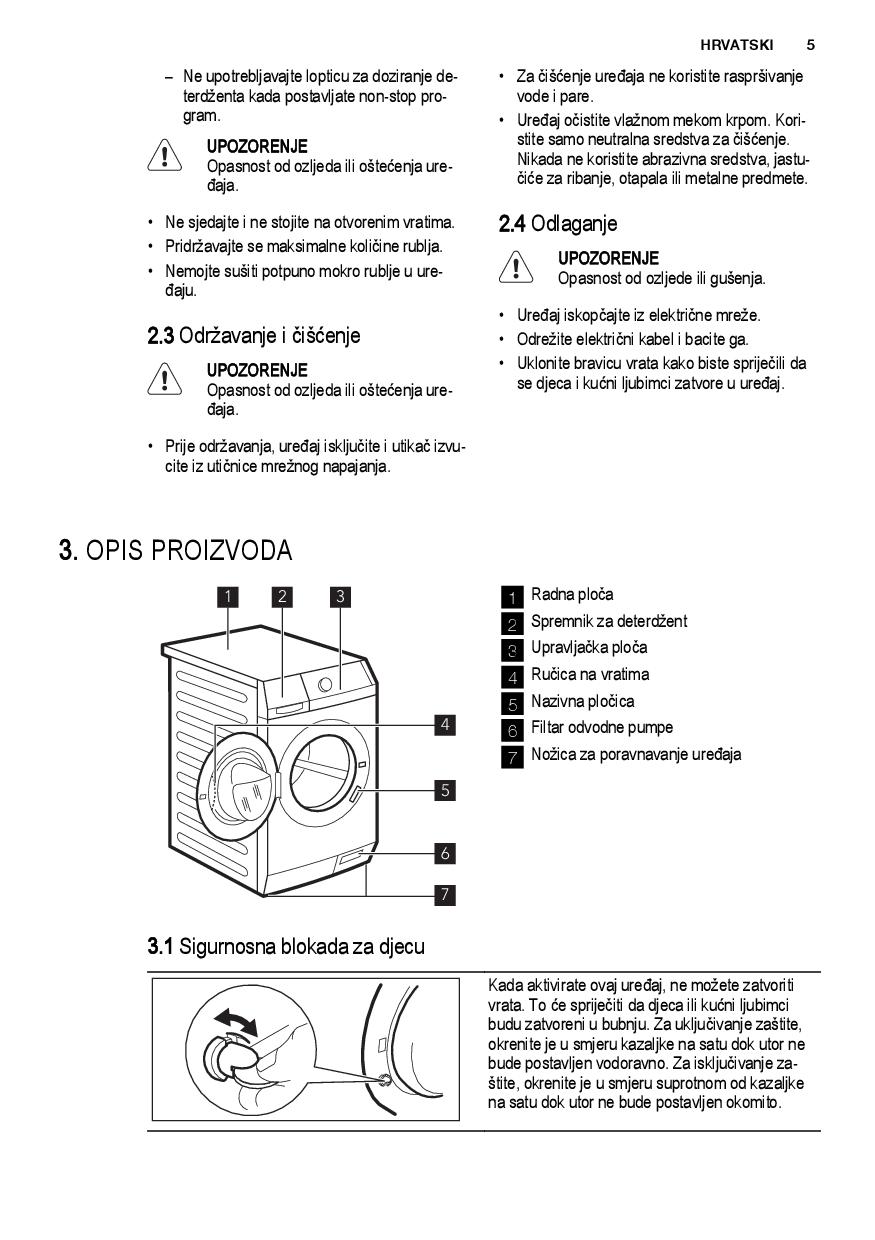 HRVATSKI 5

– Ne upotrebljavajte lopticu za doziranje deterdženta kada postavljate non-stop program.

UPOZORENJE
Opasnost od ozljeda ili oštećenja uređaja.

• Ne sjedajte i ne stojite na otvorenim vratima.
• Pridržavajte se maksimalne količine rublja.
• Nemojte sušiti potpuno mokro rublje u uređaju.

2.3 Održavanje i čišćenje

UPOZORENJE
Opasnost od ozljeda ili oštećenja uređaja.

• Prije održavanja, uređaj isključite i utikač izvucite iz utičnice mrežnog napajanja.

• Za čišćenje uređaja ne koristite raspršivanje vode i pare.
• Uređaj očistite vlažnom mekom krpom. Koristite samo neutralna sredstva za čišćenje. Nikada ne koristite abrazivna sredstva, jastučiće za ribanje, otapala ili metalne predmete.

2.4 Odlaganje

UPOZORENJE
Opasnost od ozljede ili gušenja.

• Uređaj iskopčajte iz električne mreže.
• Odrežite električni kabel i bacite ga.
• Uklonite bravicu vrata kako biste spriječili da se djeca i kućni ljubimci zatvore u uređaj.

3. OPIS PROIZVODA

1 2 3 4 5 6 7

1 Radna ploča
2 Spremnik za deterdžent
3 Upravljačka ploča
4 Ručica na vratima
5 Nazivna pločica
6 Filtar odvodne pumpe
7 Nožica za poravnavanje uređaja

3.1 Sigurnosna blokada za djecu

Kada aktivirate ovaj uređaj, ne možete zatvoriti vrata. To će spriječiti da djeca ili kućni ljubimci budu zatvoreni u bubnju. Za uključivanje zaštite, okrenite je u smjeru kazaljke na satu dok utor ne bude postavljen vodoravno. Za isključivanje zaštite, okrenite je u smjeru suprotnom od kazaljke na satu dok utor ne bude postavljen okomito.