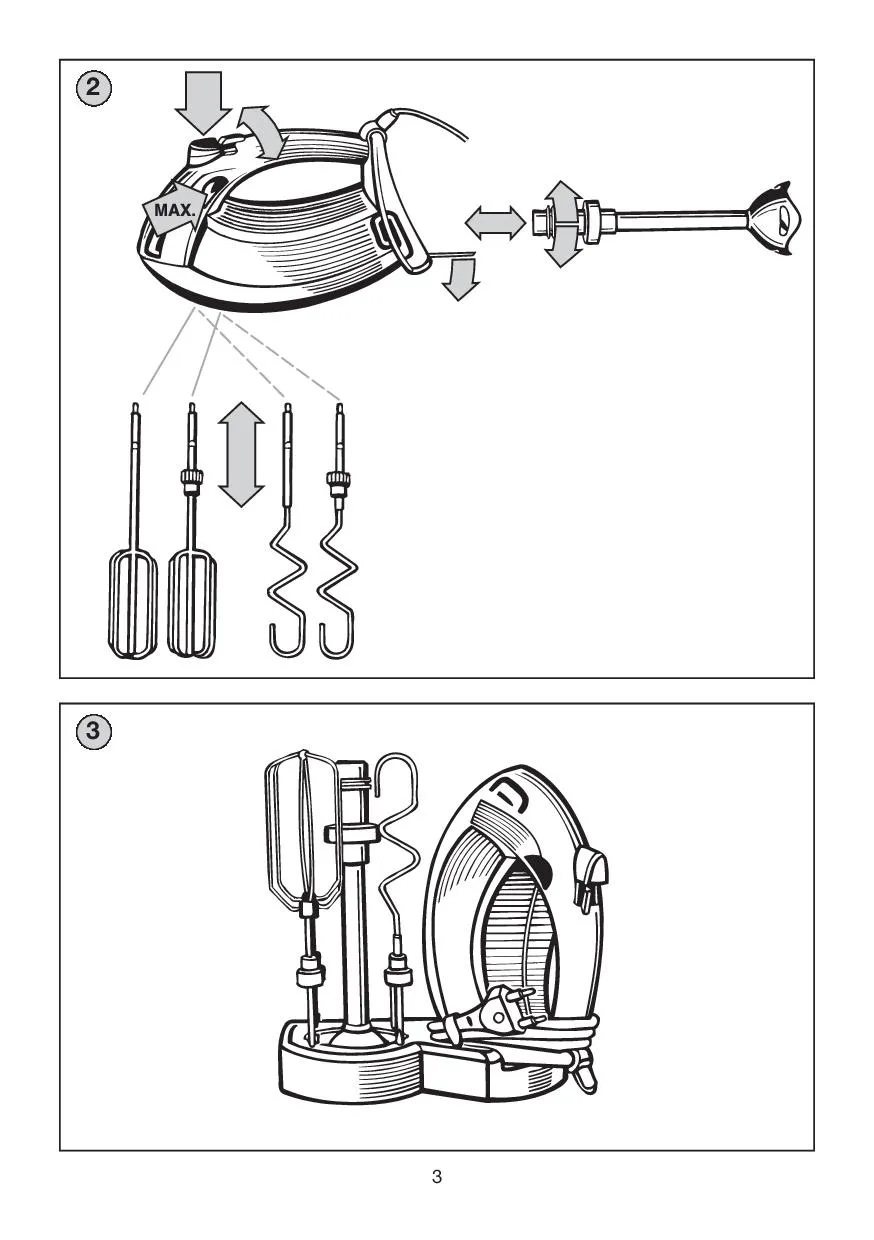 2

MAX.

3

3