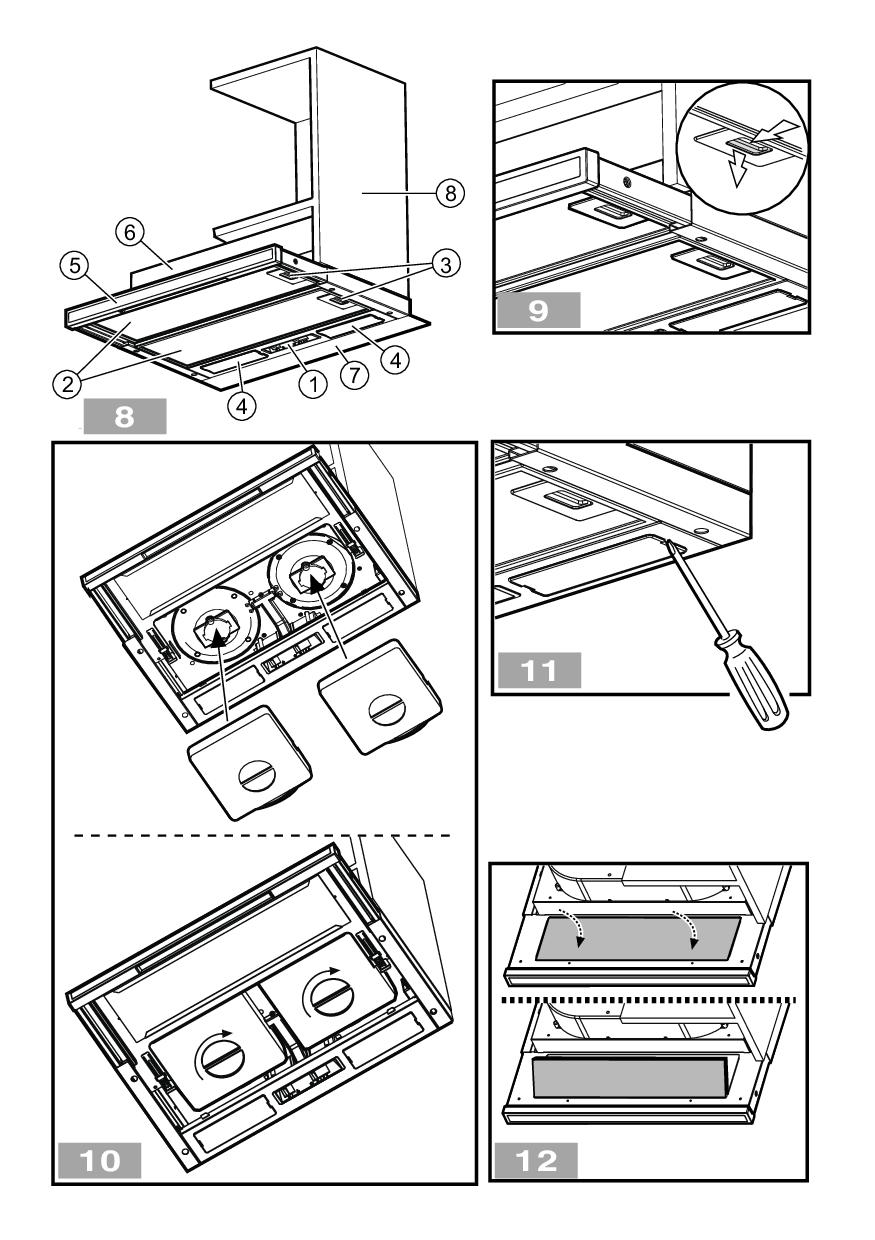 8
6
5
3
2
4
1
7
4
8
9
10
11
12