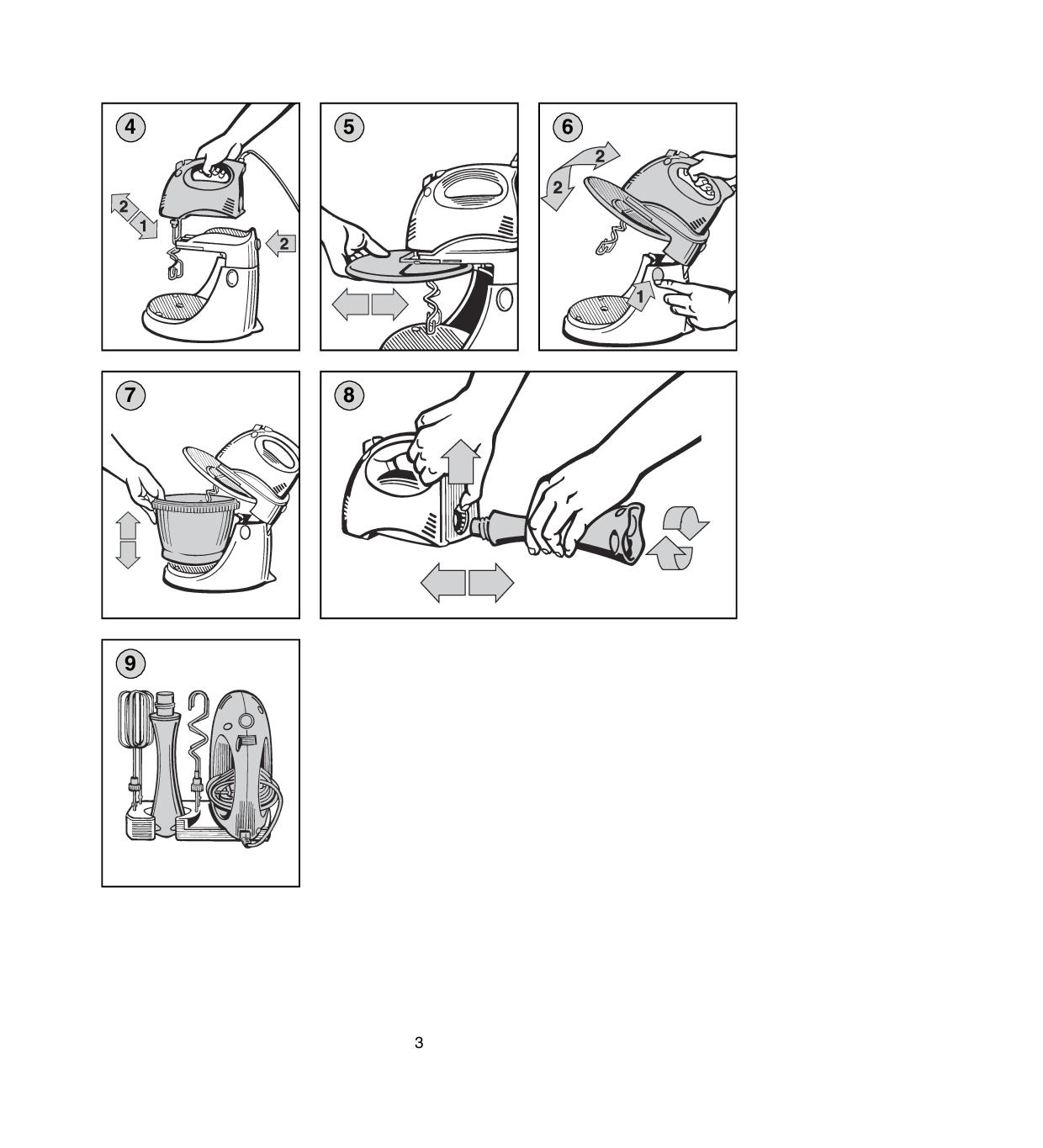 4
2
1
2

5

6
2
2
1

7

8

9

3