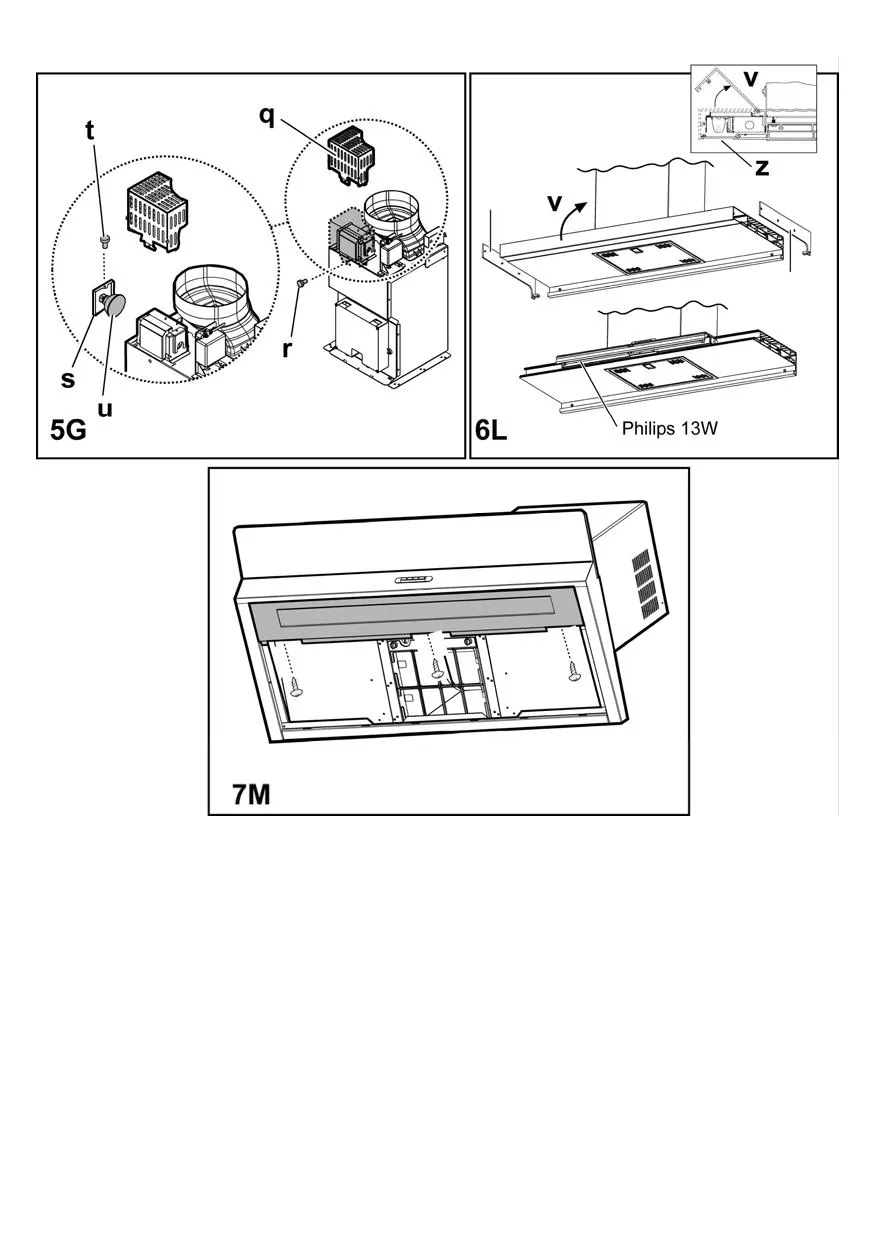 t
q
s
u
r
5G

v
z
v
Philips 13W
6L

7M