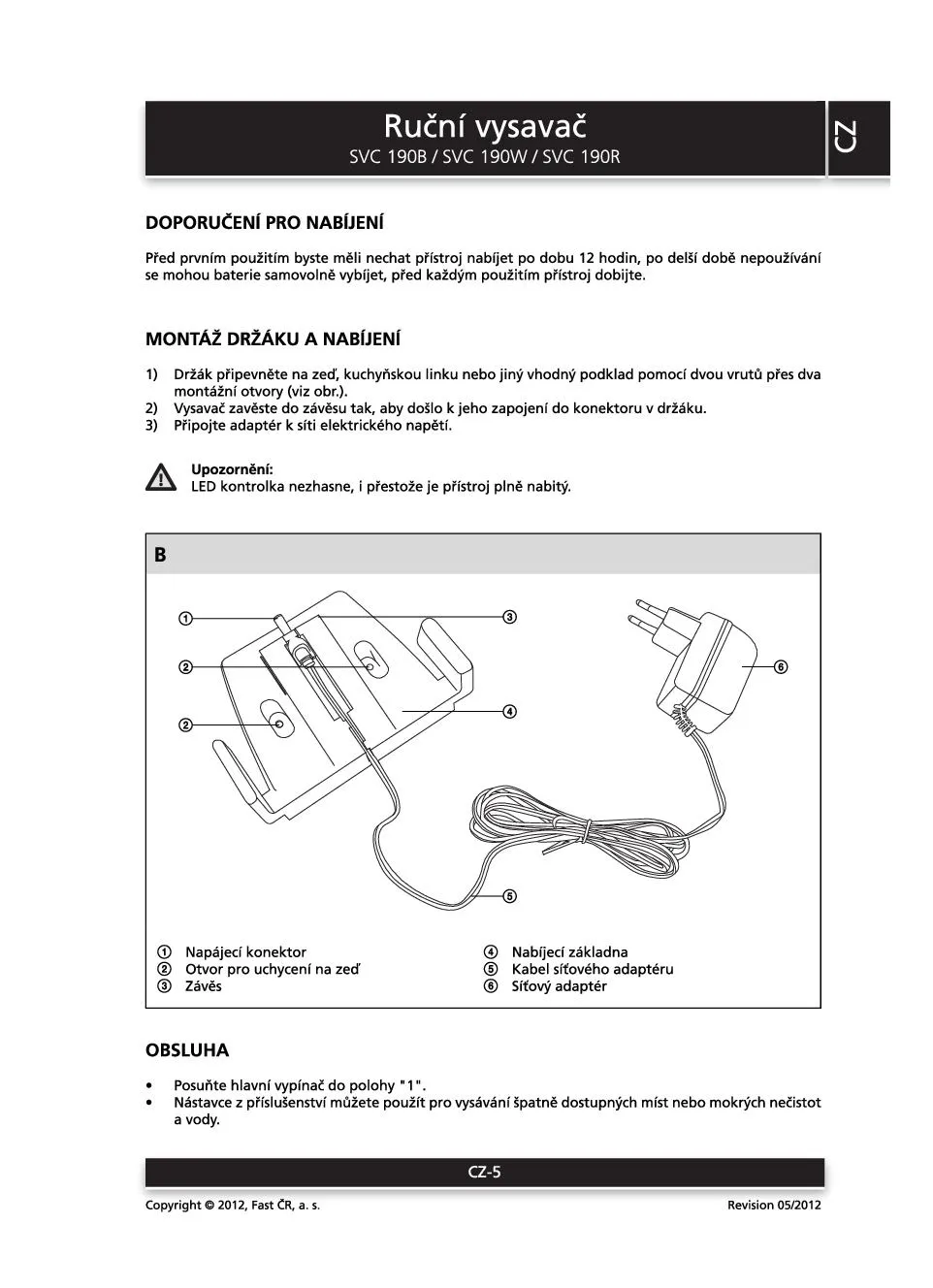 Ruční vysavač
SVC 190B / SVC 190W / SVC 190R

CZ

DOPORUČENÍ PRO NABÍJENÍ

Před prvním použitím byste měli nechat přístroj nabíjet po dobu 12 hodin, po delší době nepoužívání se mohou baterie samovolně vybíjet, před každým použitím přístroj dobijte.

MONTÁŽ DRŽÁKU A NABÍJENÍ

1) Držák připevněte na zeď, kuchyňskou linku nebo jiný vhodný podklad pomocí dvou vrutů přes dva montážní otvory (viz obr.).
2) Vysavač zavěste do závěsu tak, aby došlo k jeho zapojení do konektoru v držáku.
3) Připojte adaptér k síti elektrického napětí.

Upozornění:
LED kontrolka nezhasne, i přestože je přístroj plně nabitý.

B

①
②
②
③
④
⑤
⑥

① Napájecí konektor
② Otvor pro uchycení na zeď
③ Závěs
④ Nabíjecí základna
⑤ Kabel síťového adaptéru
⑥ Síťový adaptér

OBSLUHA

• Posuňte hlavní vypínač do polohy "1".
• Nástavce z příslušenství můžete použít pro vysávání špatně dostupných míst nebo mokrých nečistot a vody.

CZ-5

Copyright © 2012, Fast ČR, a. s.
Revision 05/2012