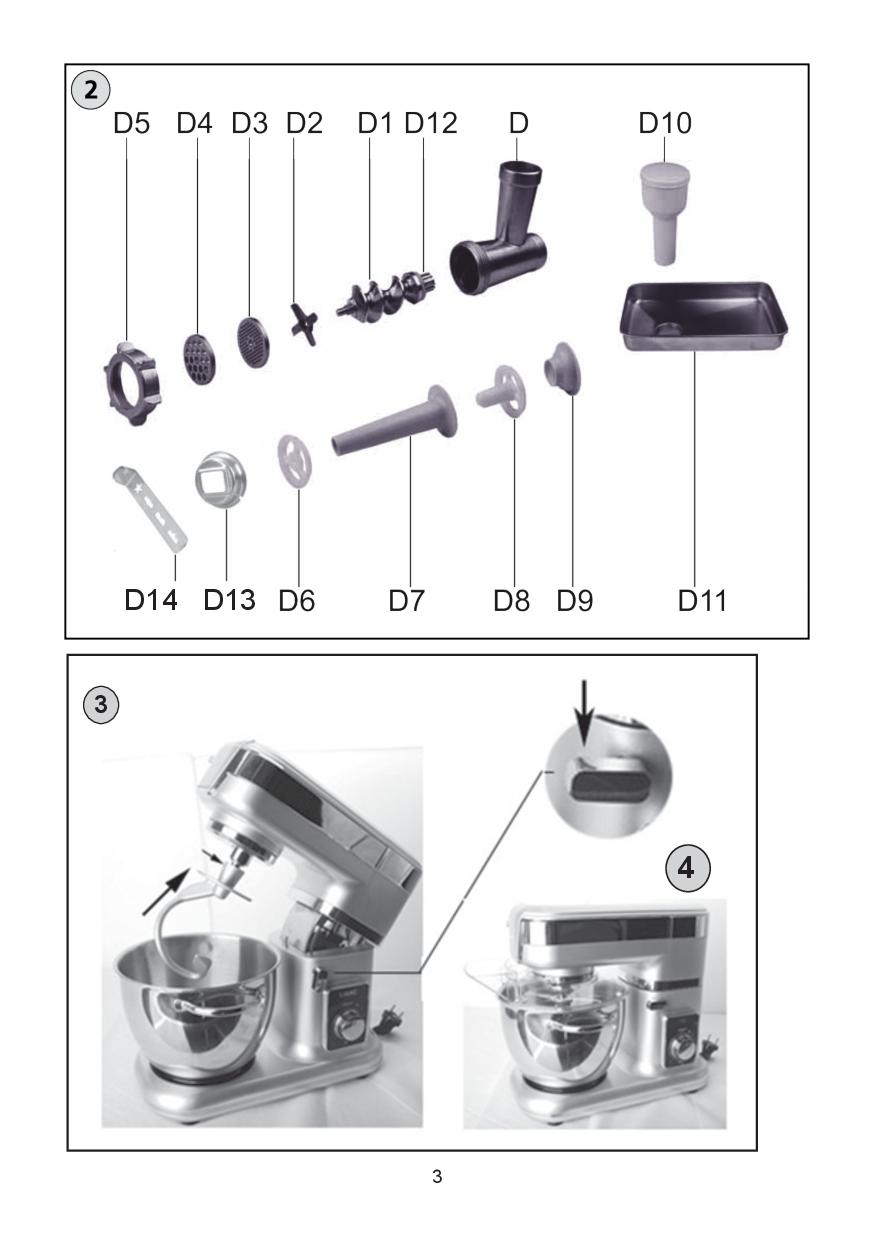 2
D5 D4 D3 D2 D1 D12 D D10
D14 D13 D6 D7 D8 D9 D11

3

4

3