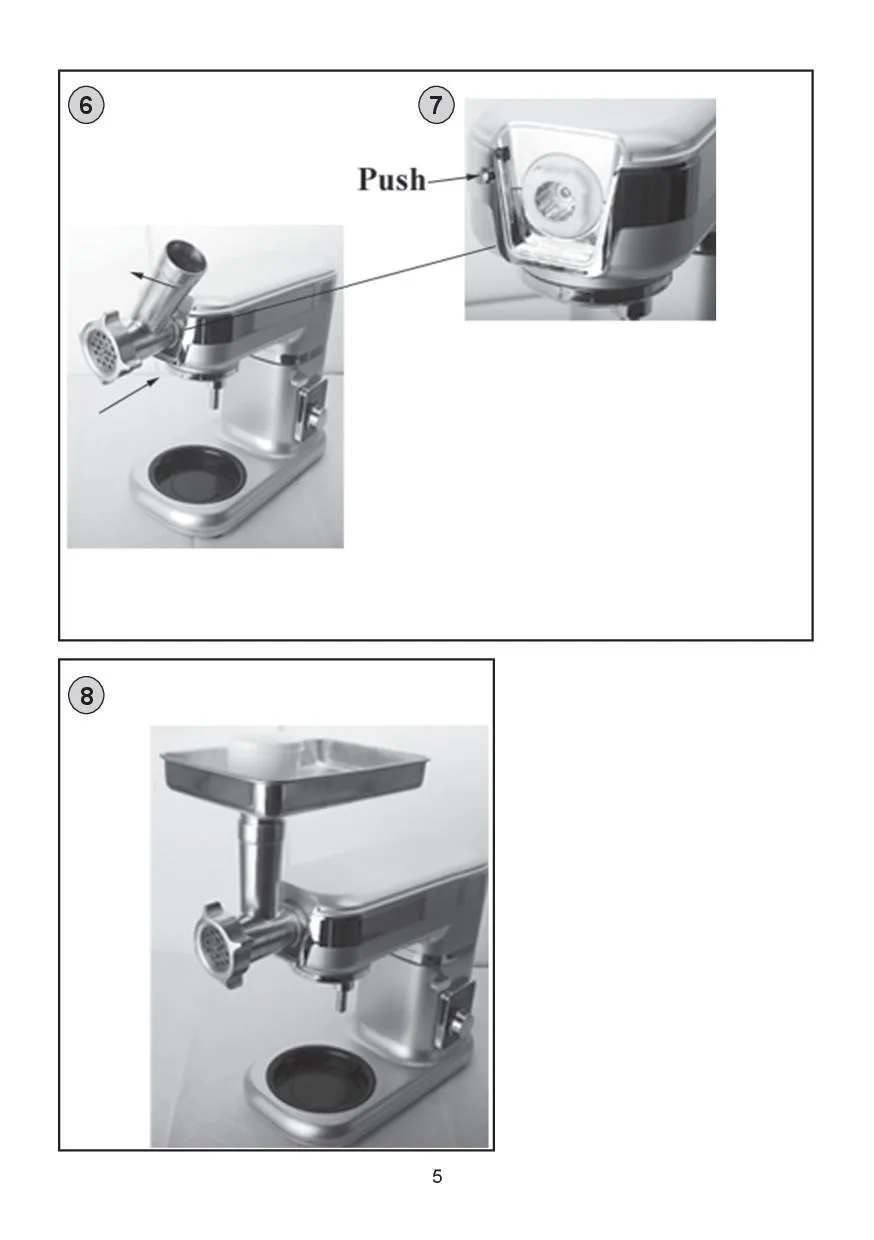 6

7

Push

8

5