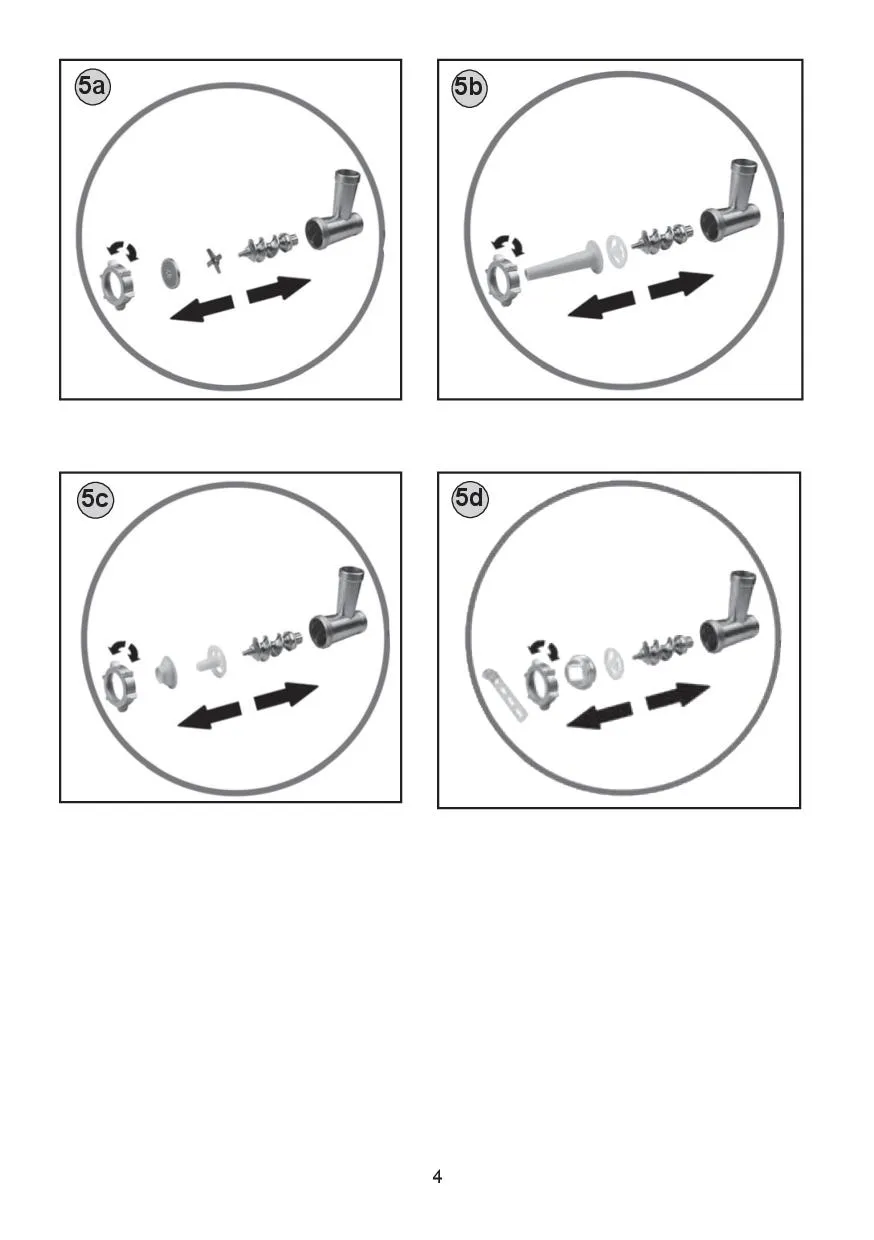 5a

5b

5c

5d

4