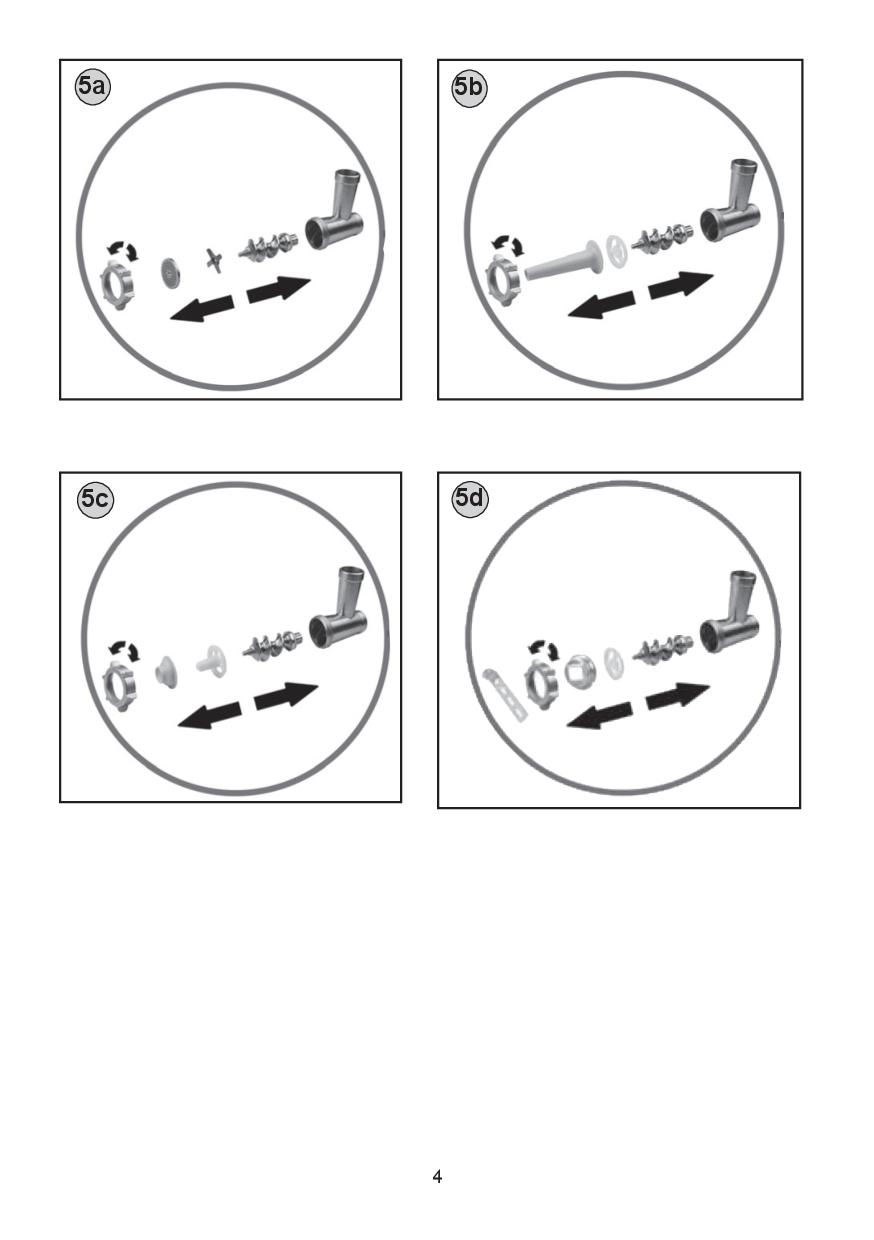 5a

5b

5c

5d

4