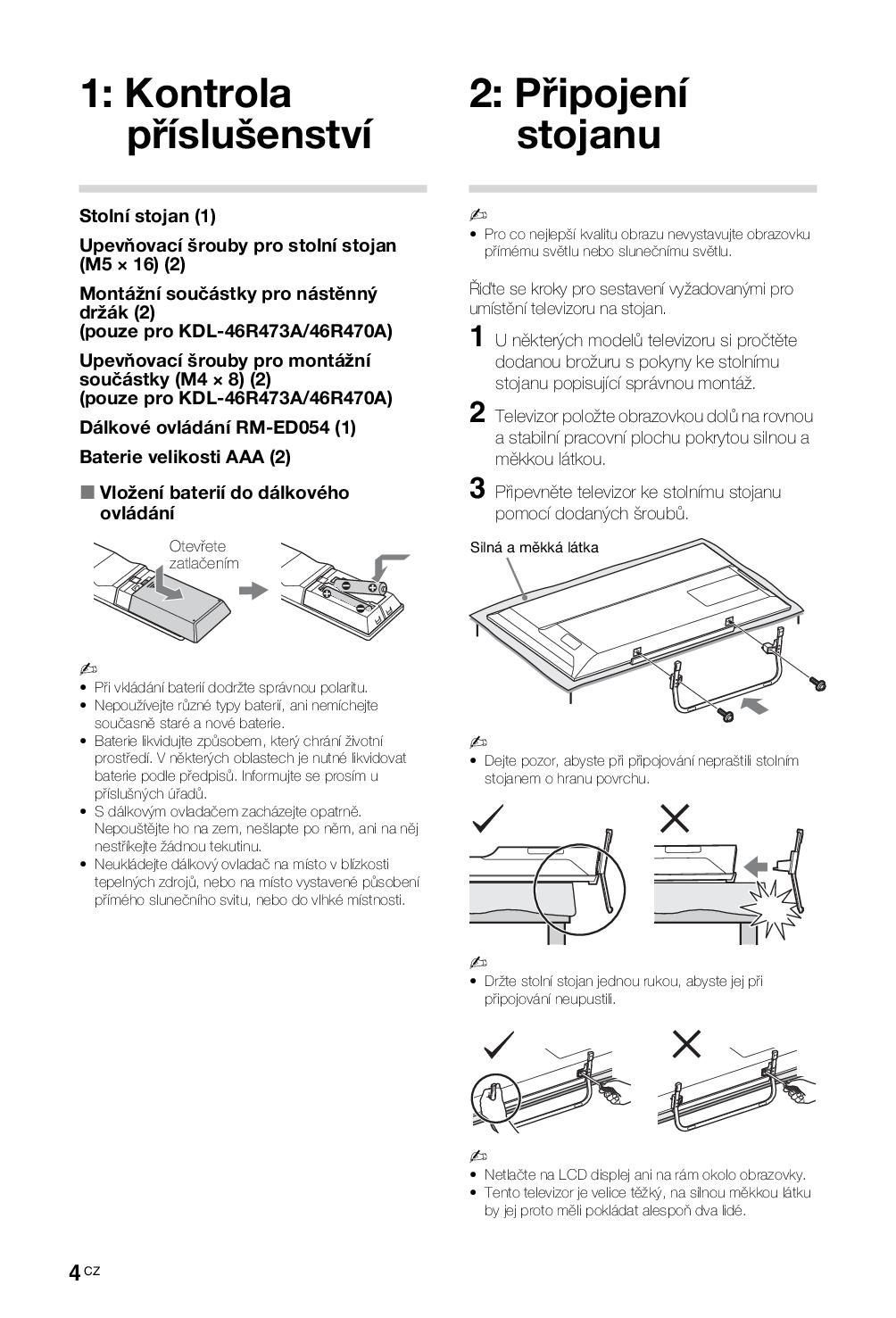 1: Kontrola příslušenství

Stolní stojan (1)

Upevňovací šrouby pro stolní stojan (M5 × 16) (2)

Montážní součástky pro nástěnný držák (2)
(pouze pro KDL-46R473A/46R470A)

Upevňovací šrouby pro montážní součástky (M4 × 8) (2)
(pouze pro KDL-46R473A/46R470A)

Dálkové ovládání RM-ED054 (1)

Baterie velikosti AAA (2)

■ Vložení baterií do dálkového ovládání

Otevřete zatlačením

• Při vkládání baterií dodržte správnou polaritu.
• Nepoužívejte různé typy baterií, ani nemíchejte současně staré a nové baterie.
• Baterie likvidujte způsobem, který chrání životní prostředí. V některých oblastech je nutné likvidovat baterie podle předpisů. Informujte se prosím u příslušných úřadů.
• S dálkovým ovladačem zacházejte opatrně. Nepouštějte ho na zem, nešlapte po něm, ani na něj nestříkejte žádnou tekutinu.
• Neukládejte dálkový ovladač na místo v blízkosti tepelných zdrojů, nebo na místo vystavené působení přímého slunečního svitu, nebo do vlhké místnosti.

2: Připojení stojanu

• Pro co nejlepší kvalitu obrazu nevystavujte obrazovku přímému světlu nebo slunečnímu světlu.

Řiďte se kroky pro sestavení vyžadovanými pro umístění televizoru na stojan.

1 U některých modelů televizoru si pročtěte dodanou brožuru s pokyny ke stolnímu stojanu popisující správnou montáž.

2 Televizor položte obrazovkou dolů na rovnou a stabilní pracovní plochu pokrytou silnou a měkkou látkou.

3 Připevněte televizor ke stolnímu stojanu pomocí dodaných šroubů.

Silná a měkká látka

• Dejte pozor, abyste při připojování nepraštili stolním stojanem o hranu povrchu.

• Držte stolní stojan jednou rukou, abyste jej při připojování neupustili.

• Netlačte na LCD displej ani na rám okolo obrazovky.
• Tento televizor je velice těžký, na silnou měkkou látku by jej proto měli pokládat alespoň dva lidé.

4 CZ