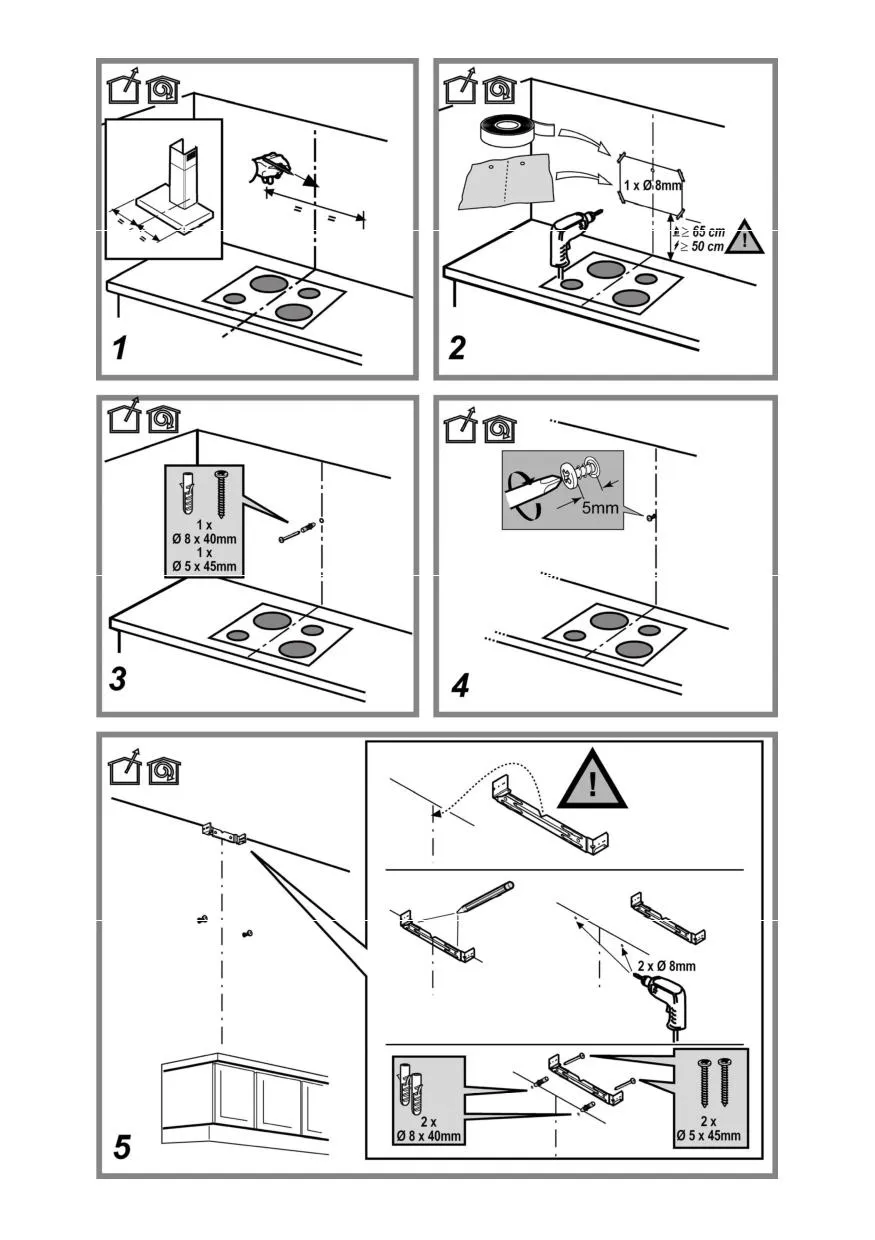 =
=
=
=
1

1 x Ø 8mm
≥ 65 cm
≥ 50 cm
2

1 x
Ø 8 x 40mm
1 x
Ø 5 x 45mm
3

5mm
4

2 x Ø 8mm
2 x
Ø 8 x 40mm
2 x
Ø 5 x 45mm
5