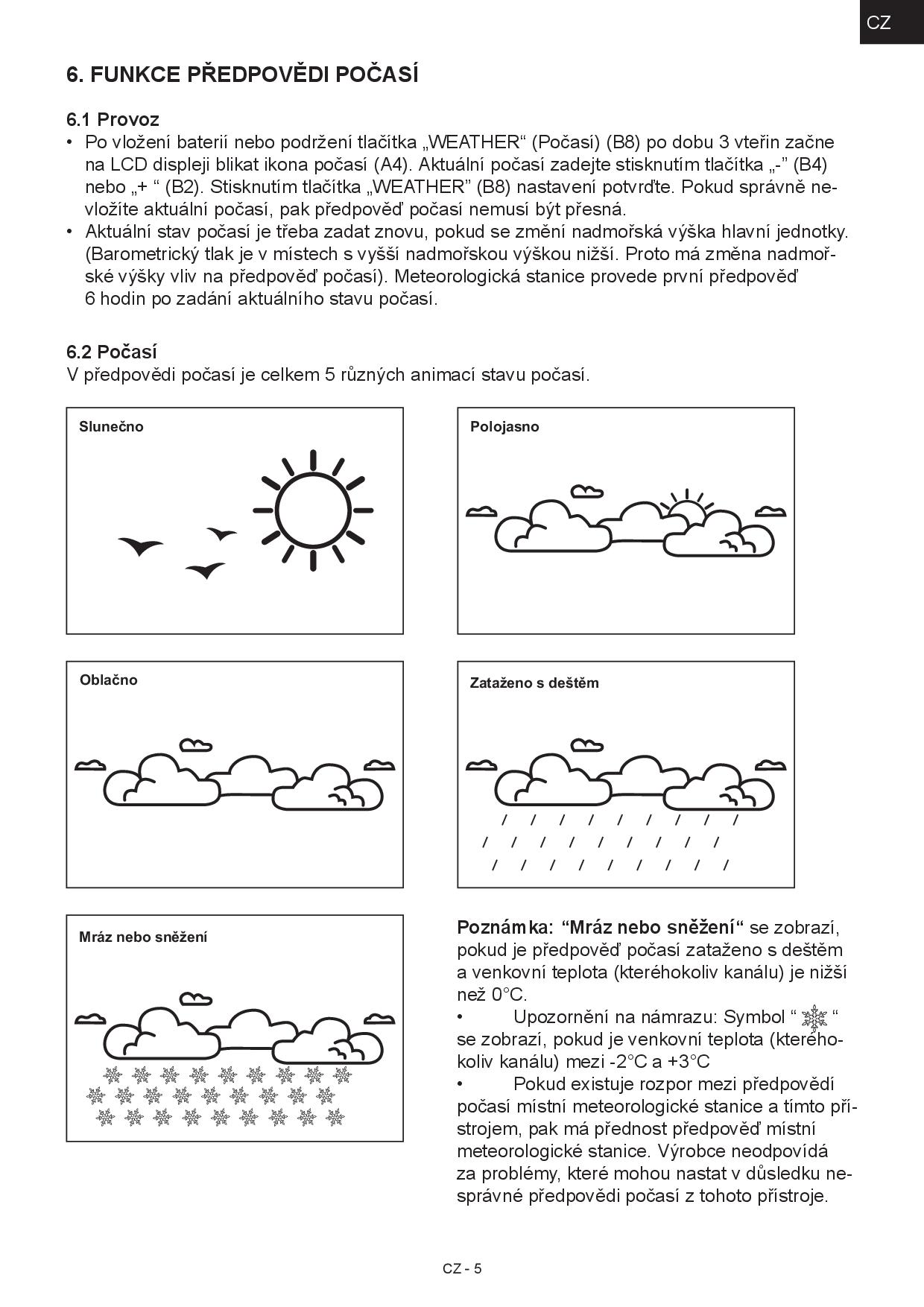 CZ

6. FUNKCE PŘEDPOVĚDI POČASÍ

6.1 Provoz
• Po vložení baterií nebo podržení tlačítka „WEATHER“ (Počasí) (B8) po dobu 3 vteřin začne na LCD displeji blikat ikona počasí (A4). Aktuální počasí zadejte stisknutím tlačítka „-” (B4) nebo „+ “ (B2). Stisknutím tlačítka „WEATHER” (B8) nastavení potvrďte. Pokud správně nevložíte aktuální počasí, pak předpověď počasí nemusí být přesná.
• Aktuální stav počasí je třeba zadat znovu, pokud se změní nadmořská výška hlavní jednotky. (Barometrický tlak je v místech s vyšší nadmořskou výškou nižší. Proto má změna nadmořské výšky vliv na předpověď počasí). Meteorologická stanice provede první předpověď 6 hodin po zadání aktuálního stavu počasí.

6.2 Počasí
V předpovědi počasí je celkem 5 různých animací stavu počasí.

Slunečno

Polojasno

Oblačno

Zataženo s deštěm

Mráz nebo sněžení

Poznámka: “Mráz nebo sněžení“ se zobrazí, pokud je předpověď počasí zataženo s deštěm a venkovní teplota (kteréhokoliv kanálu) je nižší než 0°C.
• Upozornění na námrazu: Symbol “ “ se zobrazí, pokud je venkovní teplota (kteréhokoliv kanálu) mezi -2°C a +3°C
• Pokud existuje rozpor mezi předpovědí počasí místní meteorologické stanice a tímto přístrojem, pak má přednost předpověď místní meteorologické stanice. Výrobce neodpovídá za problémy, které mohou nastat v důsledku nesprávné předpovědi počasí z tohoto přístroje.

CZ - 5