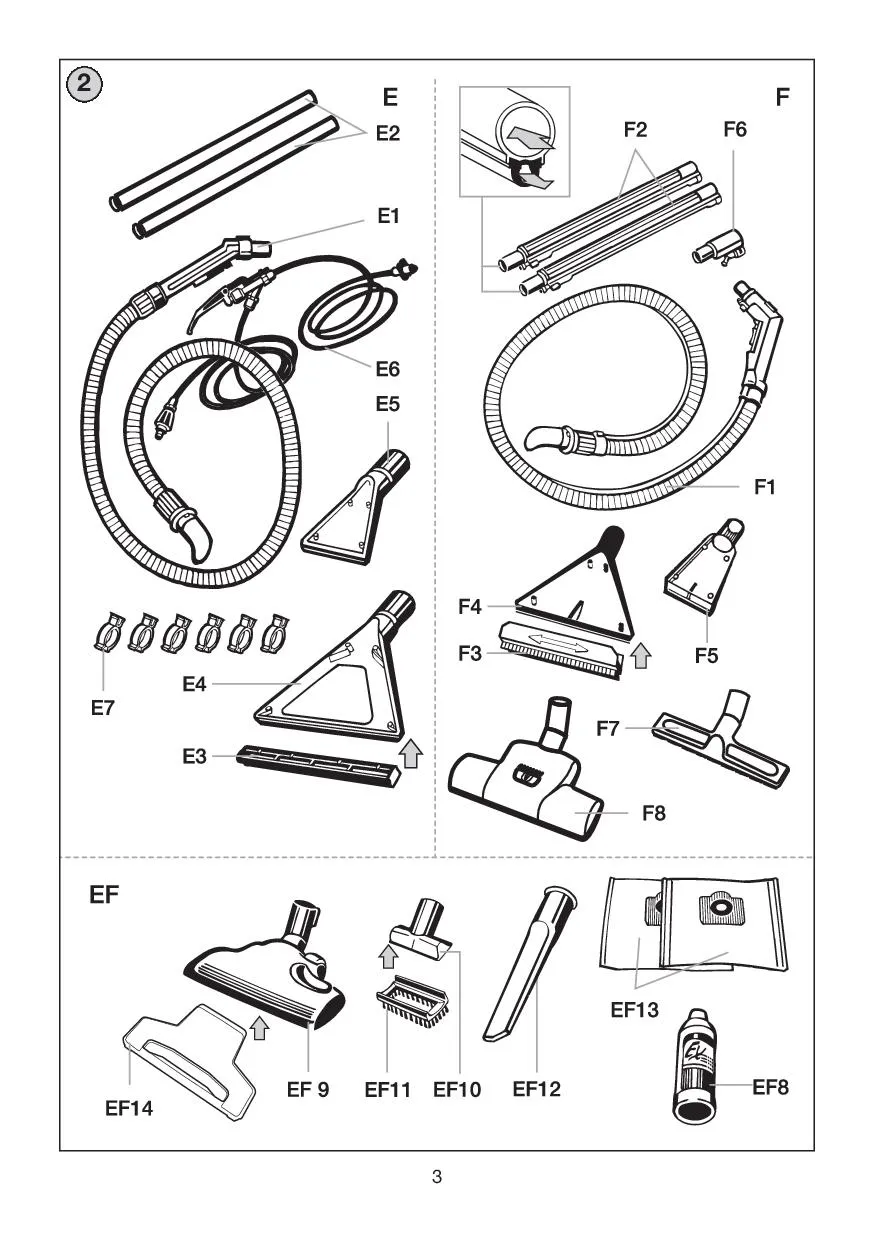 2

E

E2

E1

E6

E5

E7

E4

E3

F

F2

F6

F1

F4

F3

F5

F7

F8

EF

EF13

EF8

EF14

EF 9

EF11

EF10

EF12

3