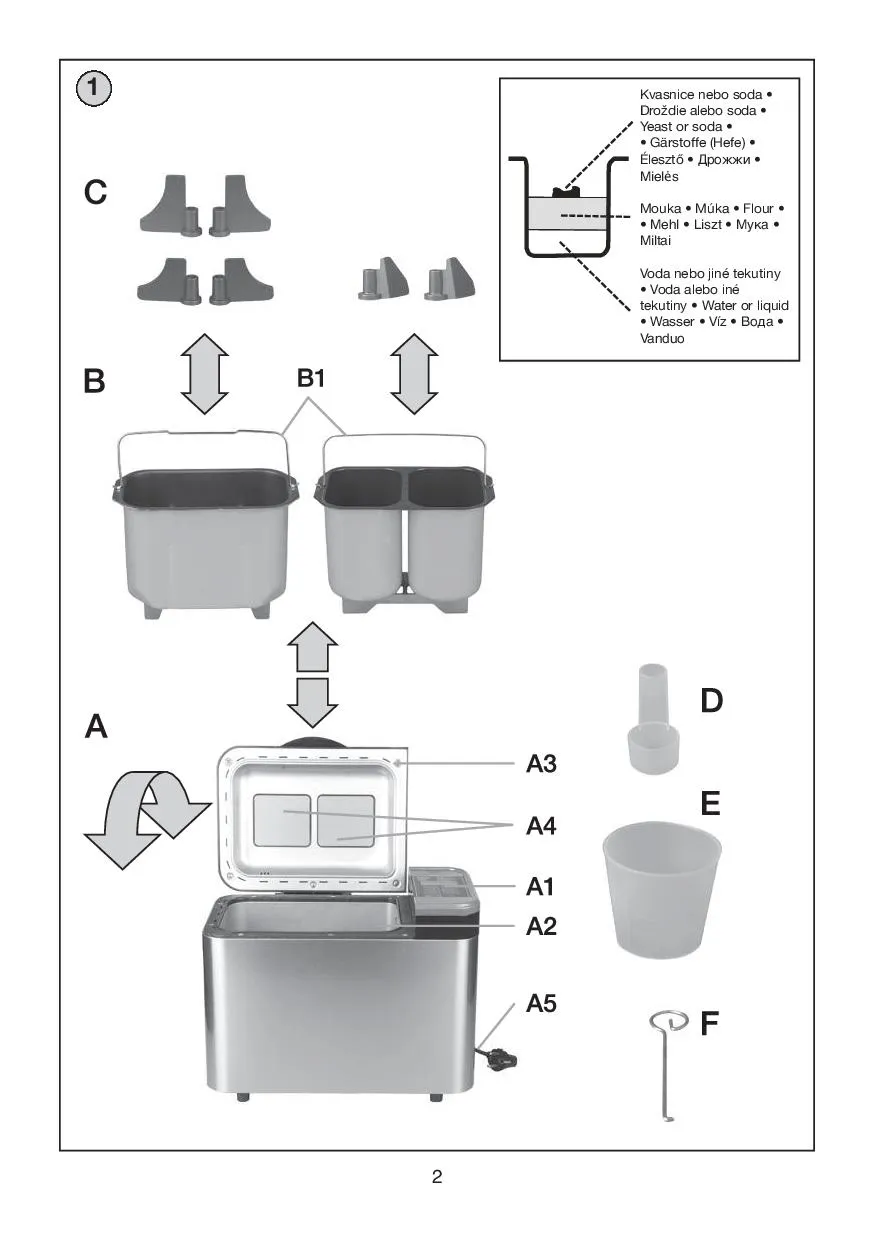 1

Kvasnice nebo soda • Droždie alebo soda • Yeast or soda • • Gärstoffe (Hefe) • Élesztő • Дрожжи • Mielės

Mouka • Múka • Flour • • Mehl • Liszt • Мука • Miltai

Voda nebo jiné tekutiny • Voda alebo iné tekutiny • Water or liquid • Wasser • Víz • Вода • Vanduo

C

B

B1

A

A3

A4

A1

A2

A5

D

E

F

2