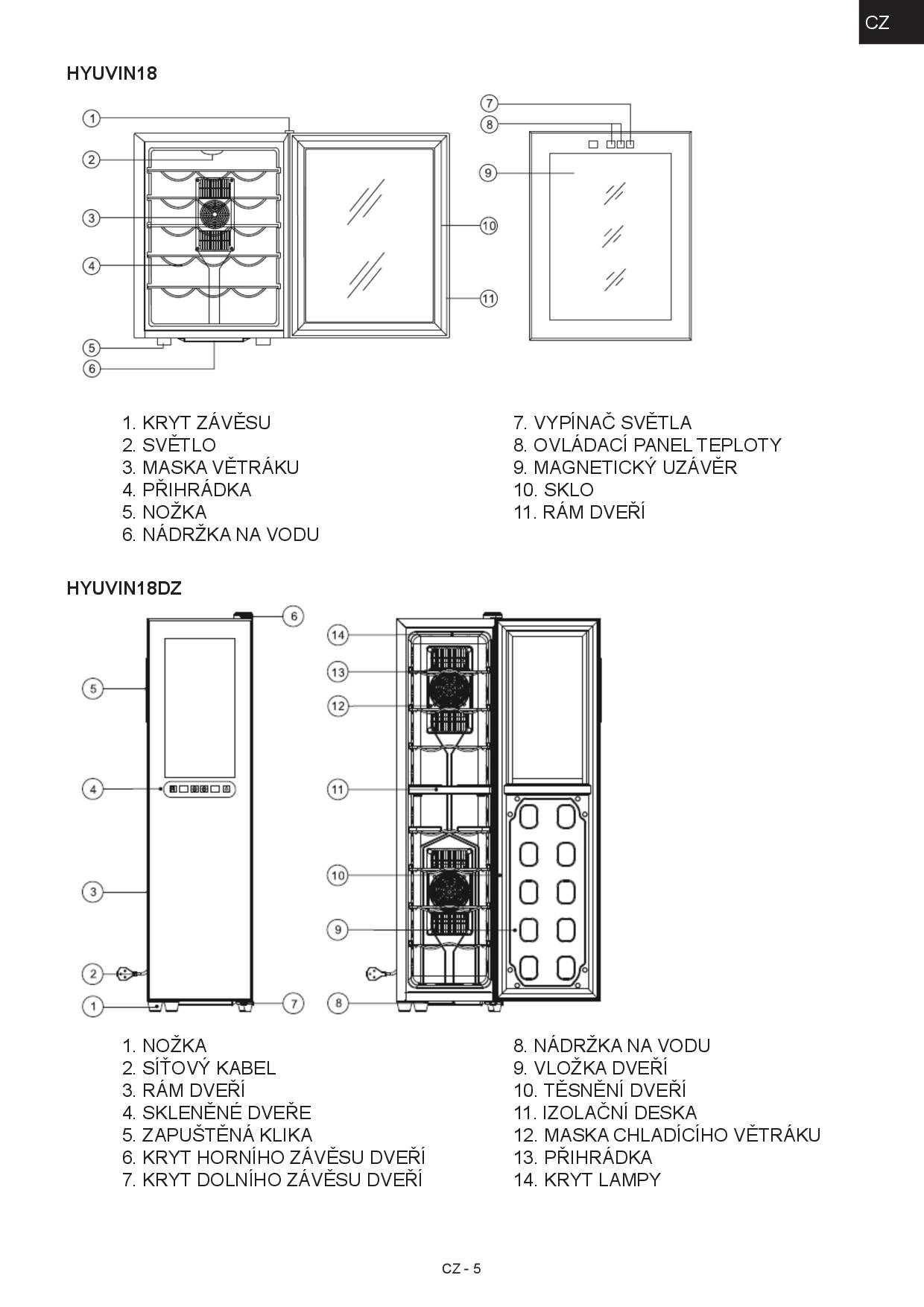 CZ

HYUVIN18

1
2
3
4
5
6
7
8
9
10
11

1. KRYT ZÁVĚSU
2. SVĚTLO
3. MASKA VĚTRÁKU
4. PŘIHRÁDKA
5. NOŽKA
6. NÁDRŽKA NA VODU

7. VYPÍNAČ SVĚTLA
8. OVLÁDACÍ PANEL TEPLOTY
9. MAGNETICKÝ UZÁVĚR
10. SKLO
11. RÁM DVEŘÍ

HYUVIN18DZ

6
5
4
3
2
1
7
14
13
12
11
10
9
8

1. NOŽKA
2. SÍŤOVÝ KABEL
3. RÁM DVEŘÍ
4. SKLENĚNÉ DVEŘE
5. ZAPUŠTĚNÁ KLIKA
6. KRYT HORNÍHO ZÁVĚSU DVEŘÍ
7. KRYT DOLNÍHO ZÁVĚSU DVEŘÍ

8. NÁDRŽKA NA VODU
9. VLOŽKA DVEŘÍ
10. TĚSNĚNÍ DVEŘÍ
11. IZOLAČNÍ DESKA
12. MASKA CHLADÍCÍHO VĚTRÁKU
13. PŘIHRÁDKA
14. KRYT LAMPY

CZ - 5