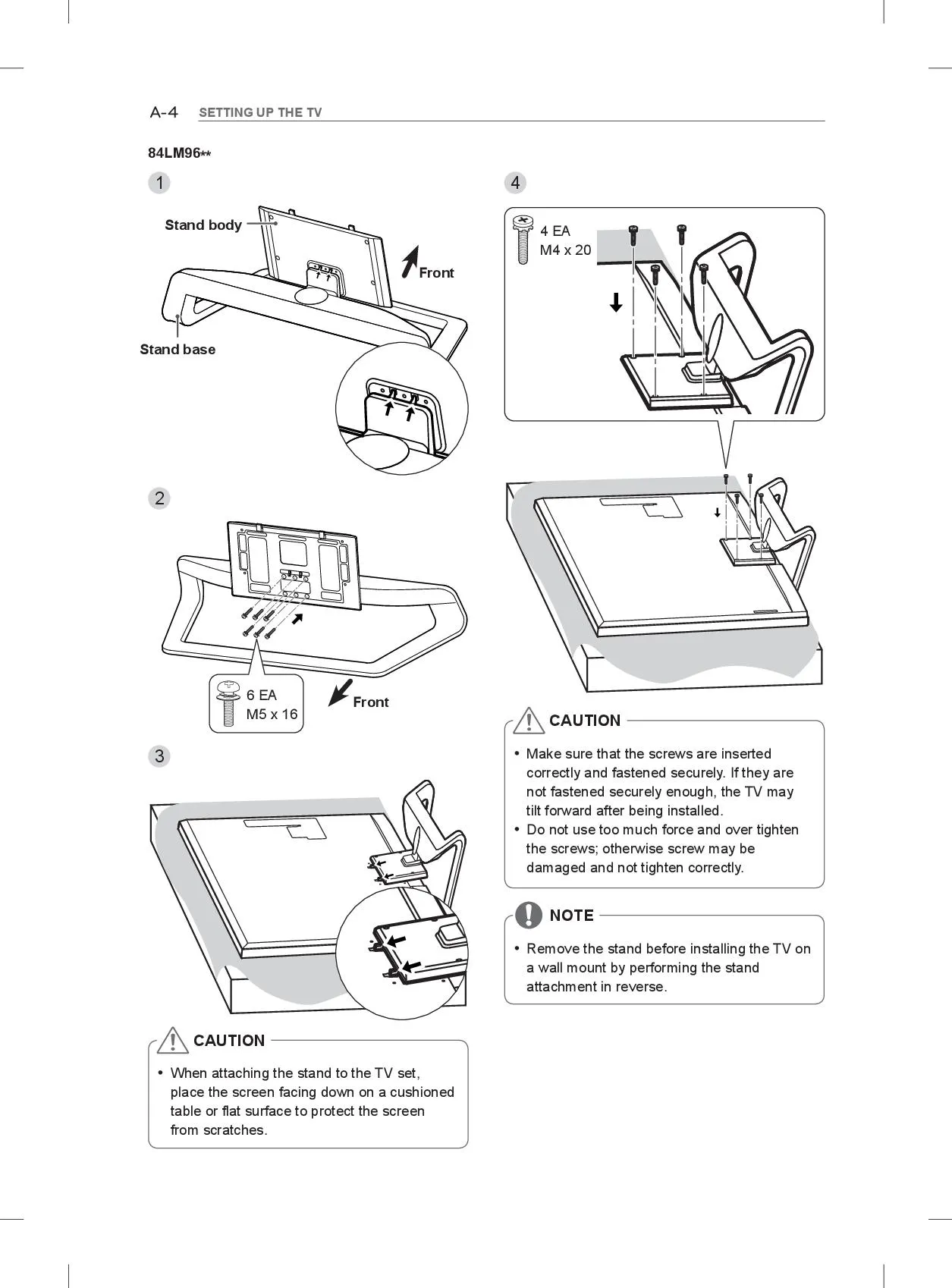 A-4 SETTING UP THE TV

84LM96**

1

Stand body

Front

Stand base

2

6 EA
M5 x 16

Front

3

CAUTION

• When attaching the stand to the TV set, place the screen facing down on a cushioned table or flat surface to protect the screen from scratches.

4

4 EA
M4 x 20

CAUTION

• Make sure that the screws are inserted correctly and fastened securely. If they are not fastened securely enough, the TV may tilt forward after being installed.
• Do not use too much force and over tighten the screws; otherwise screw may be damaged and not tighten correctly.

NOTE

• Remove the stand before installing the TV on a wall mount by performing the stand attachment in reverse.