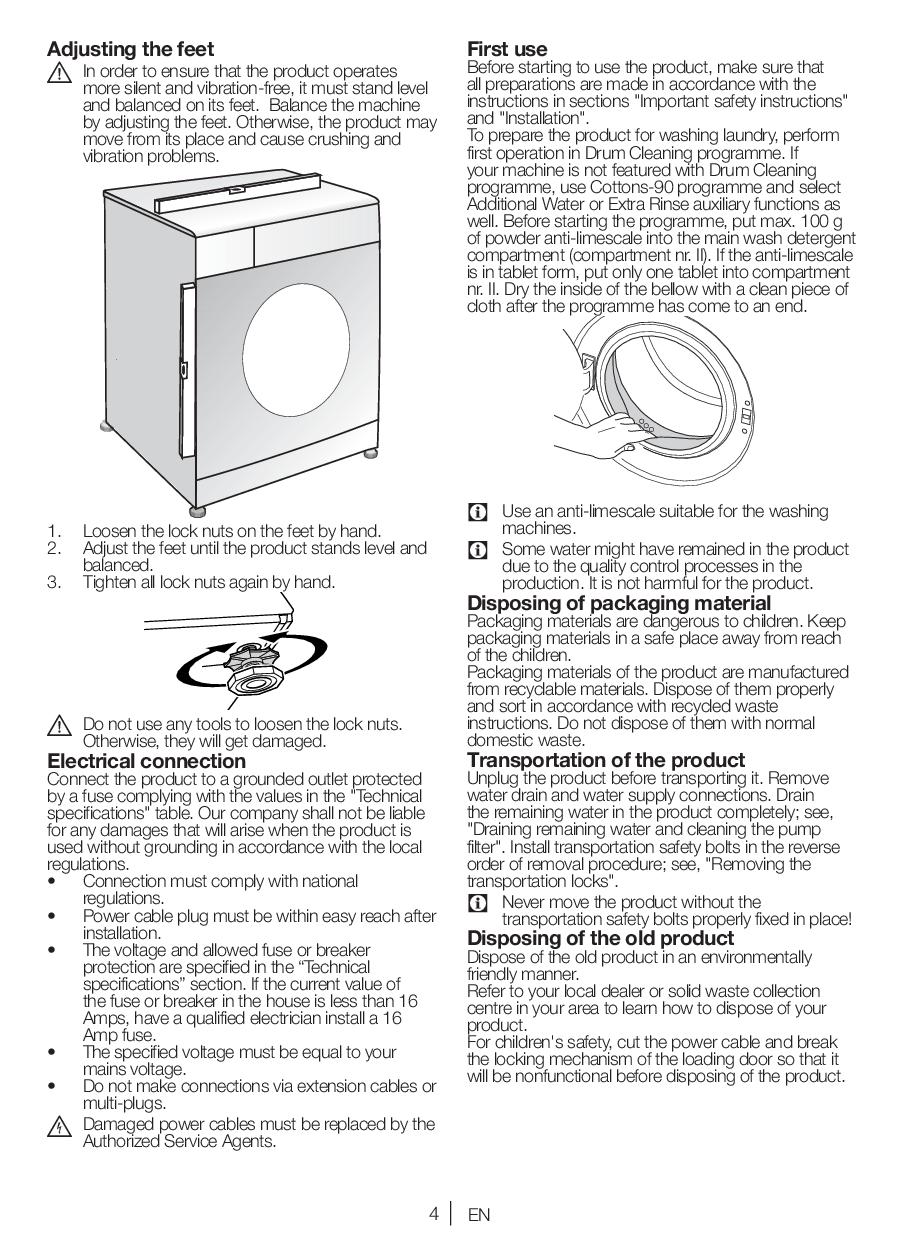 Adjusting the feet

In order to ensure that the product operates more silent and vibration-free, it must stand level and balanced on its feet. Balance the machine by adjusting the feet. Otherwise, the product may move from its place and cause crushing and vibration problems.

1. Loosen the lock nuts on the feet by hand.
2. Adjust the feet until the product stands level and balanced.
3. Tighten all lock nuts again by hand.

Do not use any tools to loosen the lock nuts. Otherwise, they will get damaged.

Electrical connection

Connect the product to a grounded outlet protected by a fuse complying with the values in the "Technical specifications" table. Our company shall not be liable for any damages that will arise when the product is used without grounding in accordance with the local regulations.

• Connection must comply with national regulations.
• Power cable plug must be within easy reach after installation.
• The voltage and allowed fuse or breaker protection are specified in the “Technical specifications” section. If the current value of the fuse or breaker in the house is less than 16 Amps, have a qualified electrician install a 16 Amp fuse.
• The specified voltage must be equal to your mains voltage.
• Do not make connections via extension cables or multi-plugs.

Damaged power cables must be replaced by the Authorized Service Agents.

First use

Before starting to use the product, make sure that all preparations are made in accordance with the instructions in sections "Important safety instructions" and "Installation".
To prepare the product for washing laundry, perform first operation in Drum Cleaning programme. If your machine is not featured with Drum Cleaning programme, use Cottons-90 programme and select Additional Water or Extra Rinse auxiliary functions as well. Before starting the programme, put max. 100 g of powder anti-limescale into the main wash detergent compartment (compartment nr. II). If the anti-limescale is in tablet form, put only one tablet into compartment nr. II. Dry the inside of the bellow with a clean piece of cloth after the programme has come to an end.

Use an anti-limescale suitable for the washing machines.

Some water might have remained in the product due to the quality control processes in the production. It is not harmful for the product.

Disposing of packaging material

Packaging materials are dangerous to children. Keep packaging materials in a safe place away from reach of the children.
Packaging materials of the product are manufactured from recyclable materials. Dispose of them properly and sort in accordance with recycled waste instructions. Do not dispose of them with normal domestic waste.

Transportation of the product

Unplug the product before transporting it. Remove water drain and water supply connections. Drain the remaining water in the product completely; see, "Draining remaining water and cleaning the pump filter". Install transportation safety bolts in the reverse order of removal procedure; see, "Removing the transportation locks".

Never move the product without the transportation safety bolts properly fixed in place!

Disposing of the old product

Dispose of the old product in an environmentally friendly manner.
Refer to your local dealer or solid waste collection centre in your area to learn how to dispose of your product.
For children's safety, cut the power cable and break the locking mechanism of the loading door so that it will be nonfunctional before disposing of the product.

4 | EN