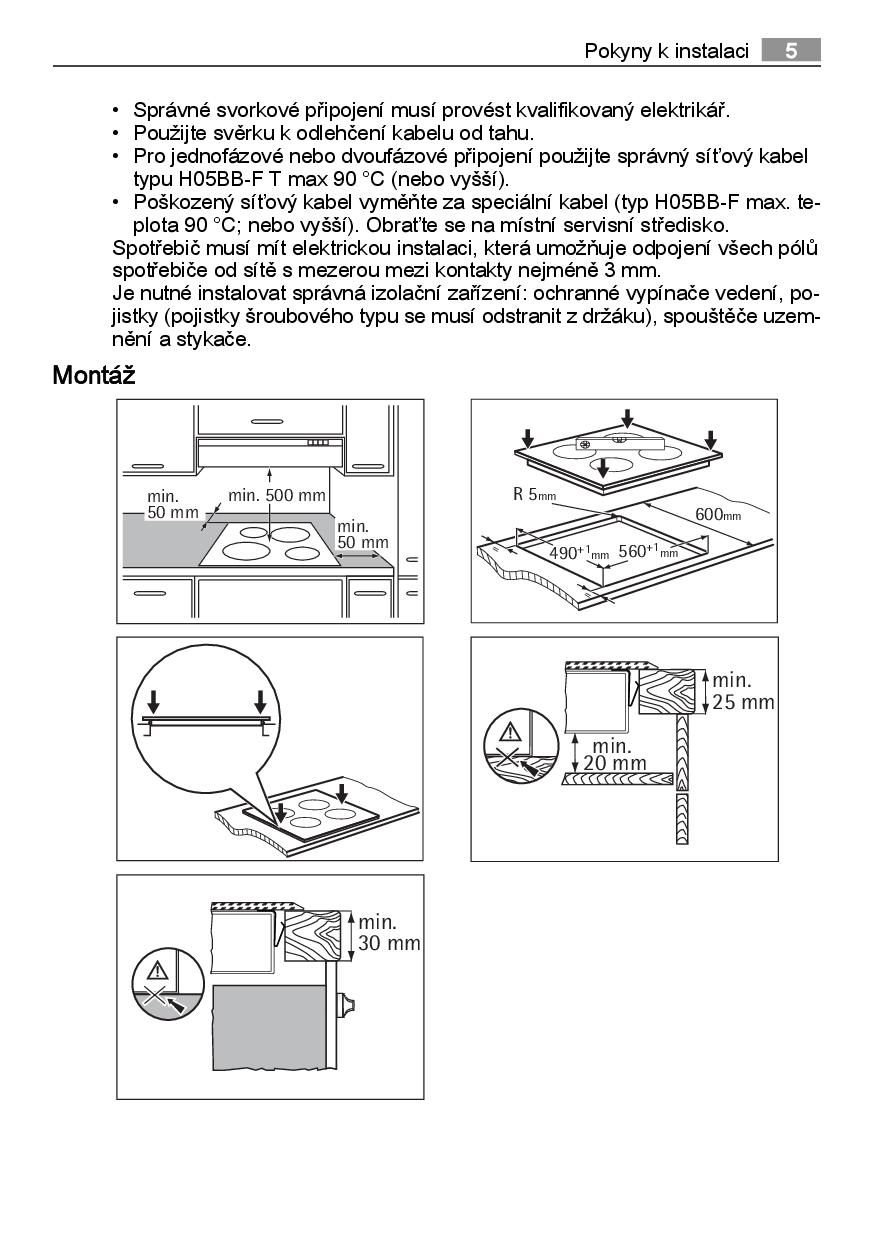 Pokyny k instalaci 5

• Správné svorkové připojení musí provést kvalifikovaný elektrikář.
• Použijte svěrku k odlehčení kabelu od tahu.
• Pro jednofázové nebo dvoufázové připojení použijte správný síťový kabel typu H05BB-F T max 90 °C (nebo vyšší).
• Poškozený síťový kabel vyměňte za speciální kabel (typ H05BB-F max. teplota 90 °C; nebo vyšší). Obraťte se na místní servisní středisko.
Spotřebič musí mít elektrickou instalaci, která umožňuje odpojení všech pólů spotřebiče od sítě s mezerou mezi kontakty nejméně 3 mm.
Je nutné instalovat správná izolační zařízení: ochranné vypínače vedení, pojistky (pojistky šroubového typu se musí odstranit z držáku), spouštěče uzemnění a stykače.

Montáž

min. 50 mm
min. 500 mm
min. 50 mm

R 5mm
600mm
$490^{+1}$mm
$560^{+1}$mm

min. 25 mm
min. 20 mm

min. 30 mm