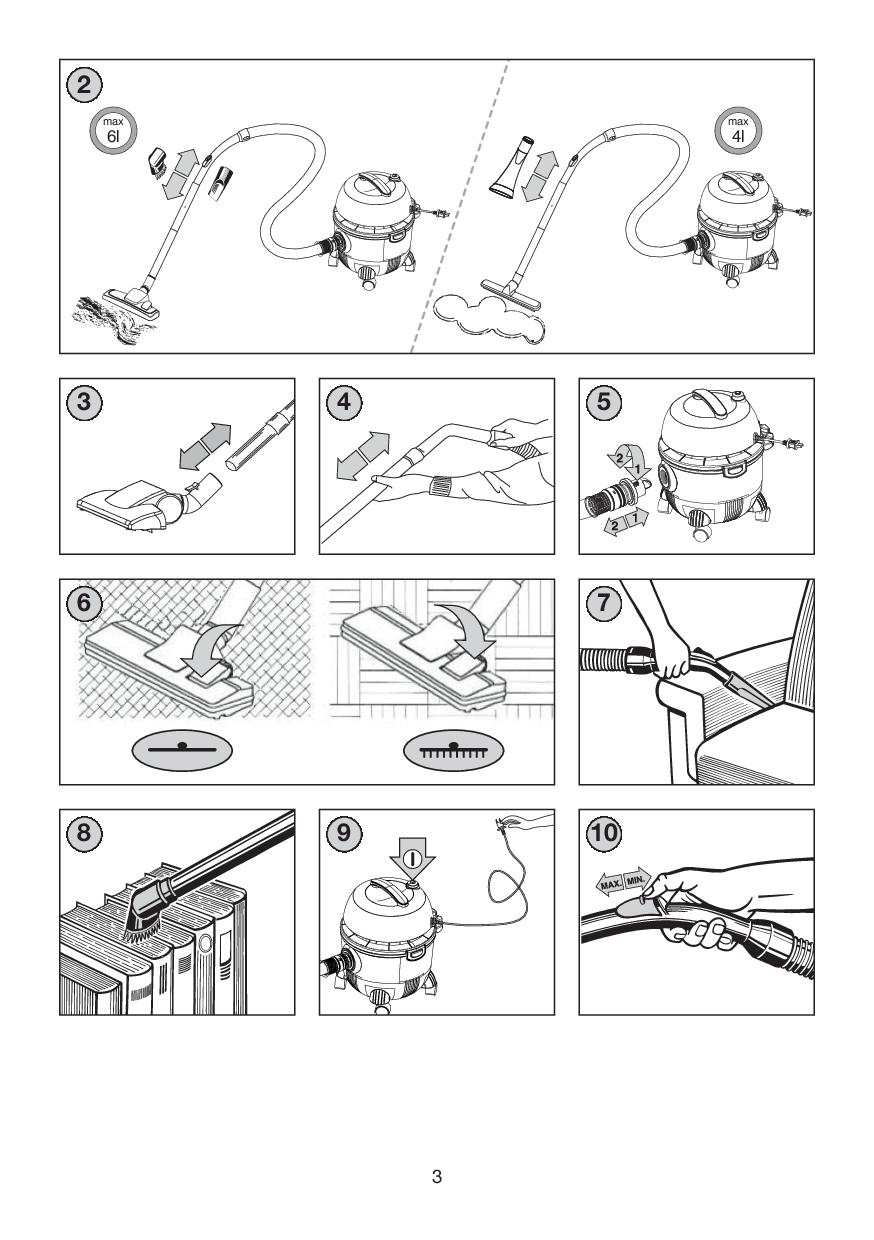 2
max
6l
max
4l
3
4
5
2
1
2
1
6
7
8
9
I
10
MAX.
MIN.
3