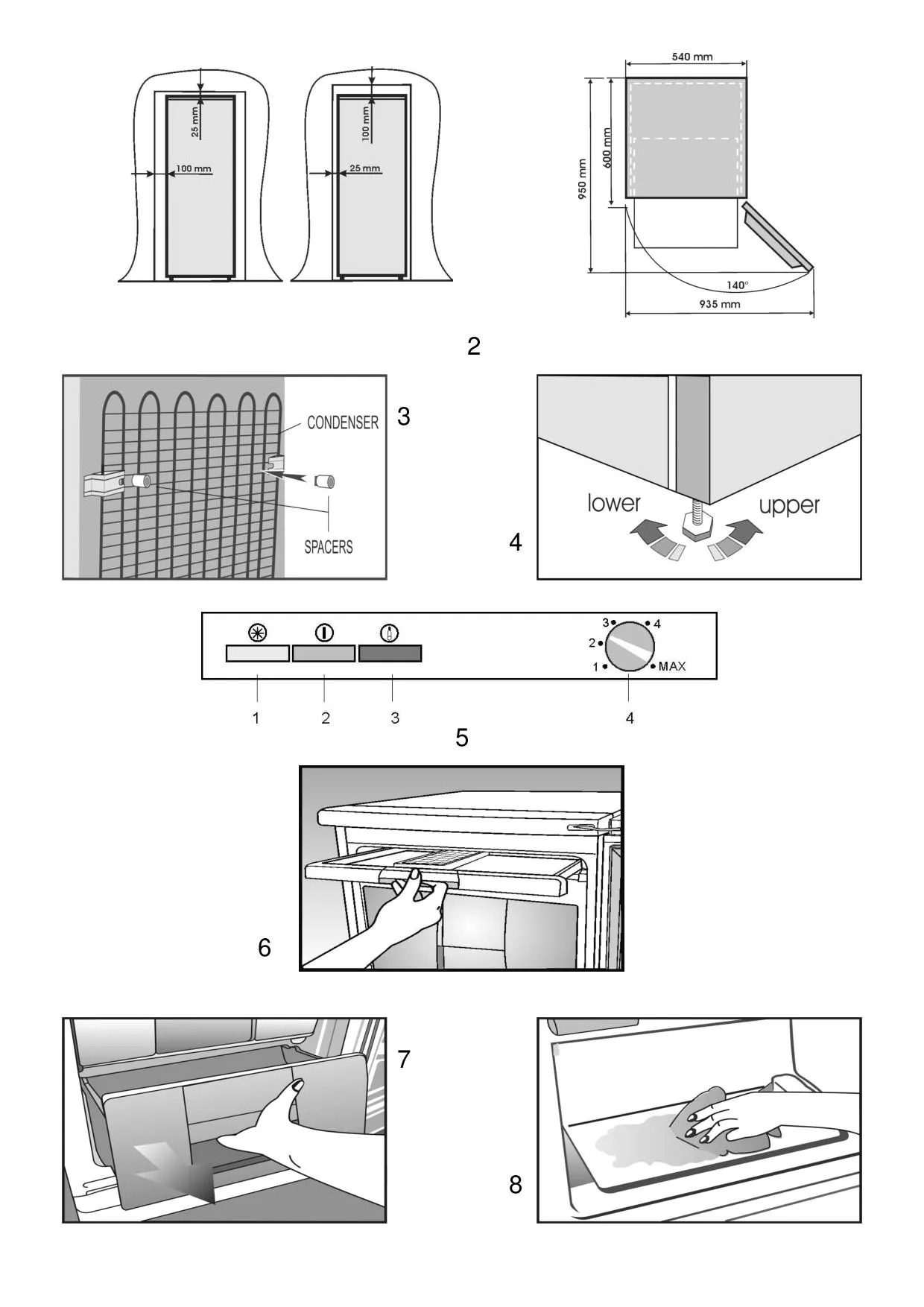 25 mm
100 mm

100 mm
25 mm

540 mm
950 mm
600 mm
140°
935 mm

2

CONDENSER
SPACERS
3

lower
upper
4

3 4
2
1 MAX

1 2 3 4
5

6

7

8