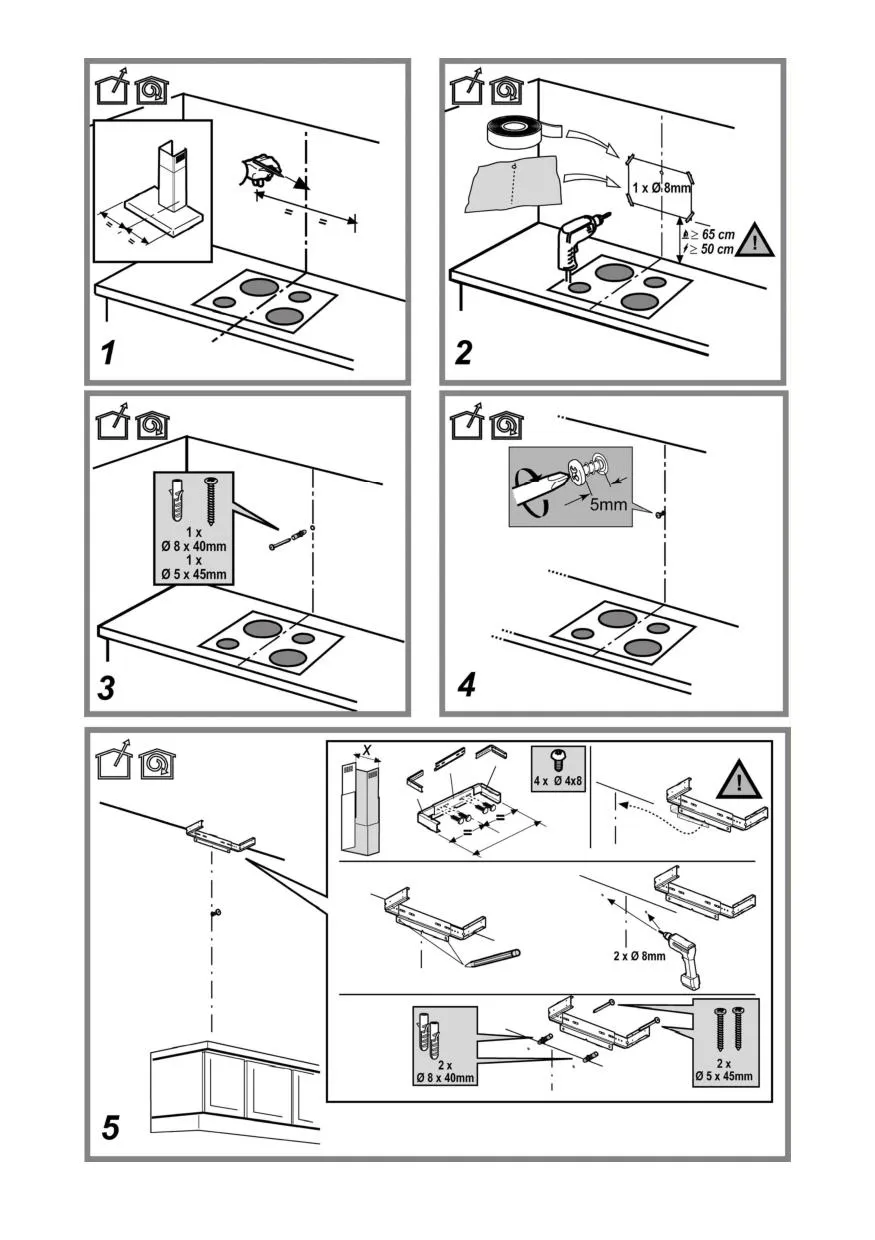 =
=
=
=
1

1 x Ø 8mm
≥ 65 cm
≥ 50 cm
2

1 x
Ø 8 x 40mm
1 x
Ø 5 x 45mm
3

5mm
4

X
4 x Ø 4x8
=
=
2 x Ø 8mm
2 x
Ø 8 x 40mm
2 x
Ø 5 x 45mm
5