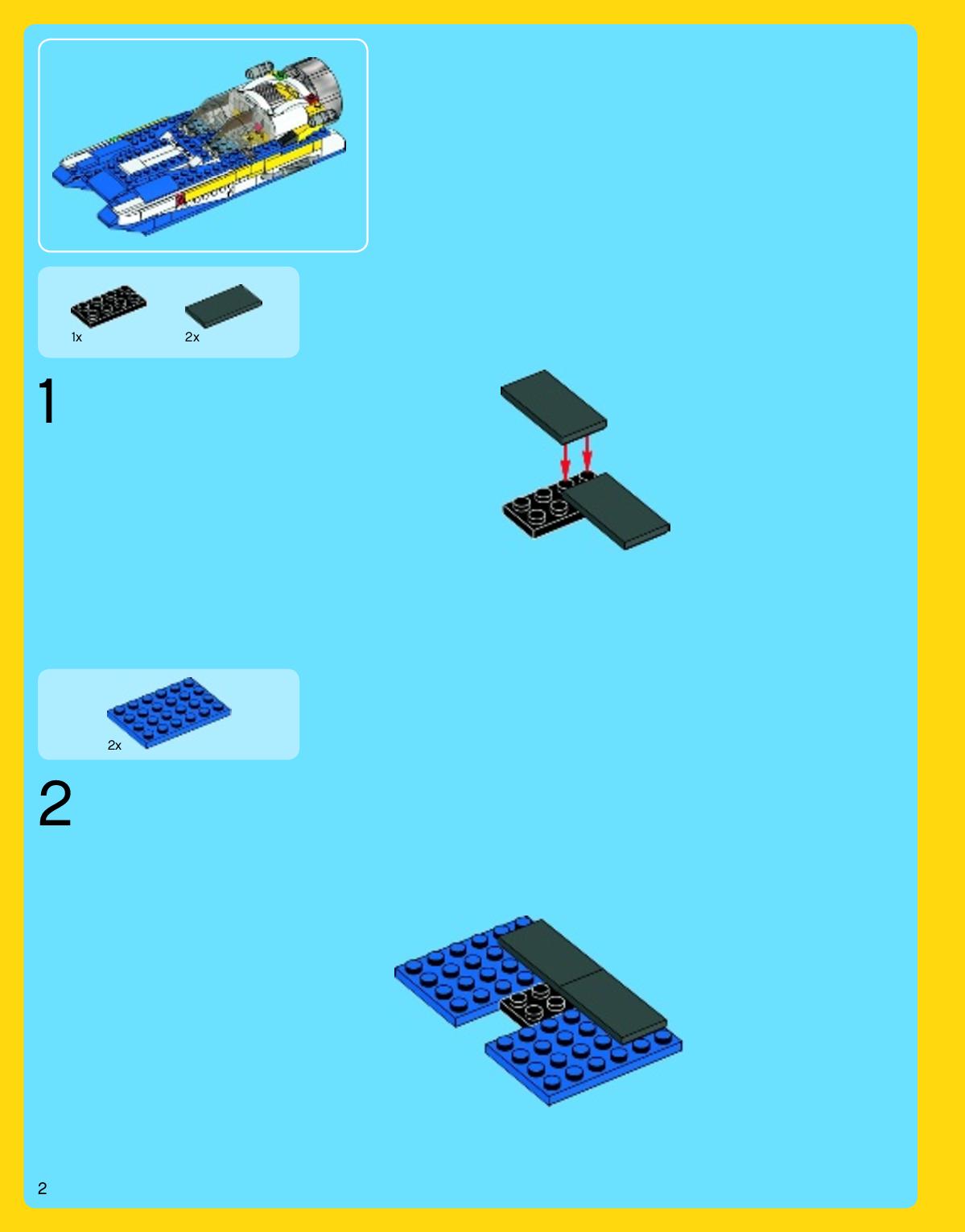 1x 2x

1

2x

2

2