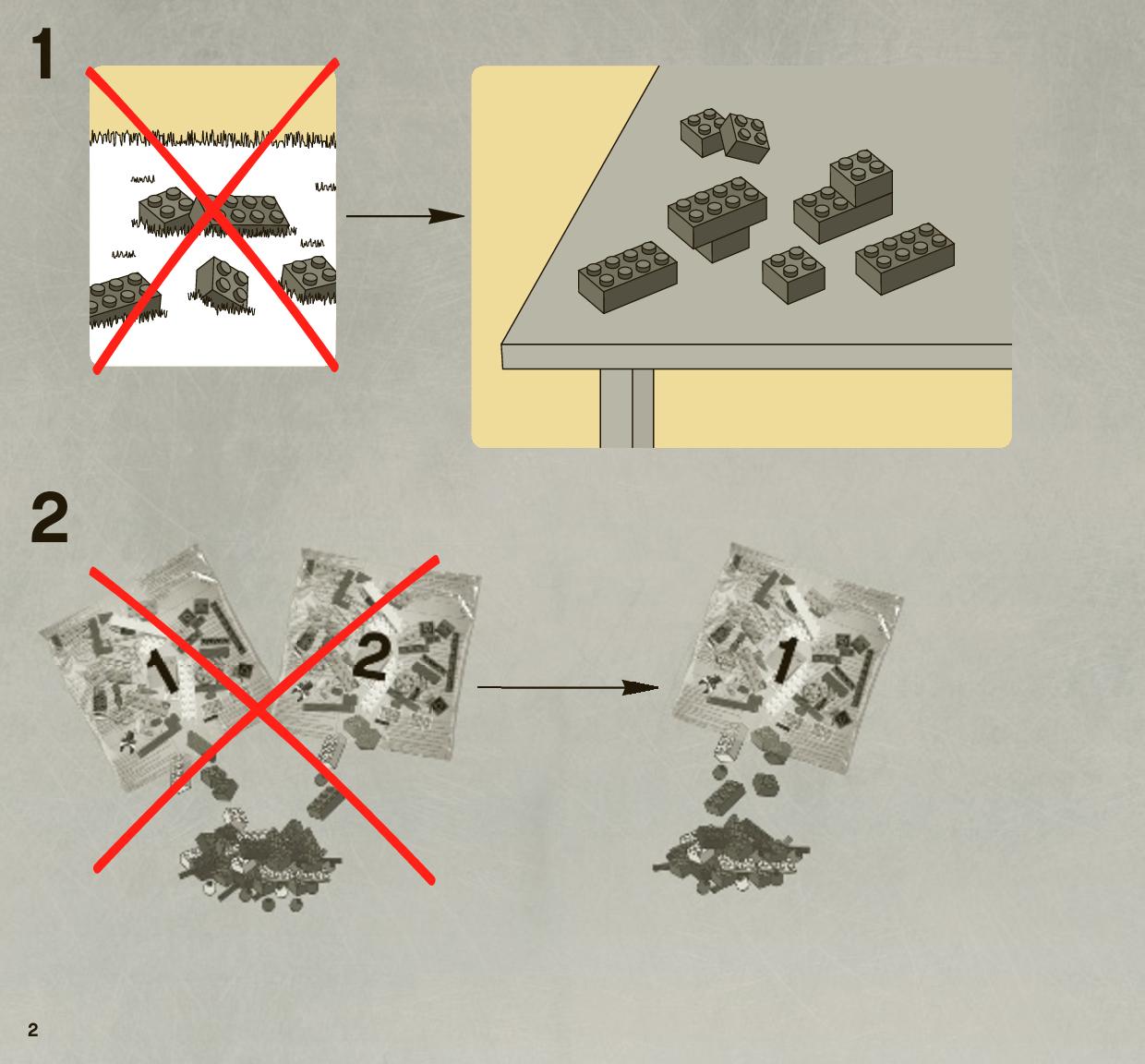 1

2

1

2

1

2