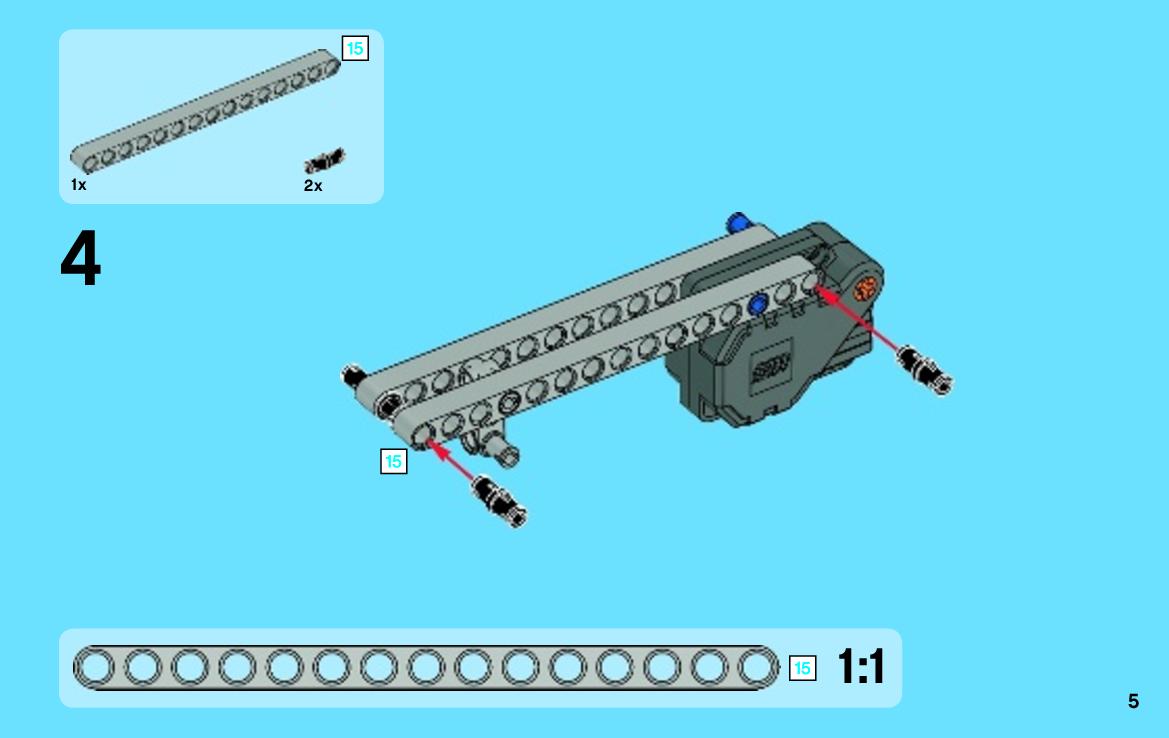 15

1x

2x

4

15

15 1:1

5